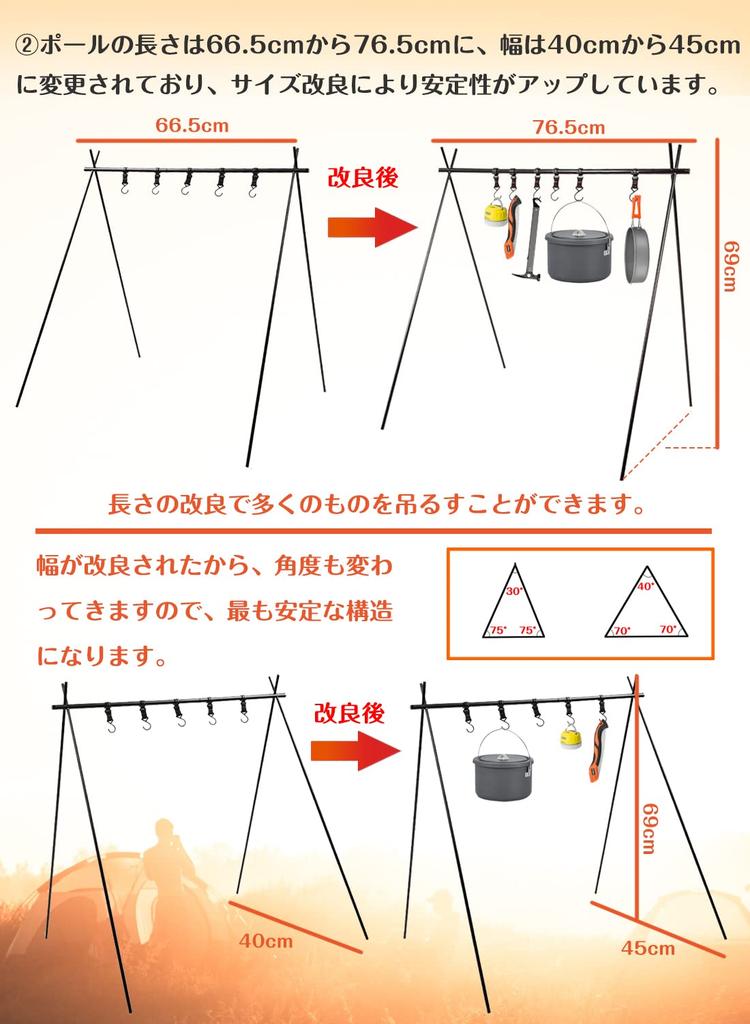 ②ポールの長さは66.5cmから76.5cmに、幅は40cmから45cmに変更されており、サイズ改良により安定性がアップしています。

66.5cm

改良後

76.5cm

69cm

長さの改良で多くのものを吊るすことができます。

幅が改良されたから、角度も変わってきますので、最も安定な構造になります。

30°
75° 75°

40°
70° 70°

改良後

69cm

40cm

45cm