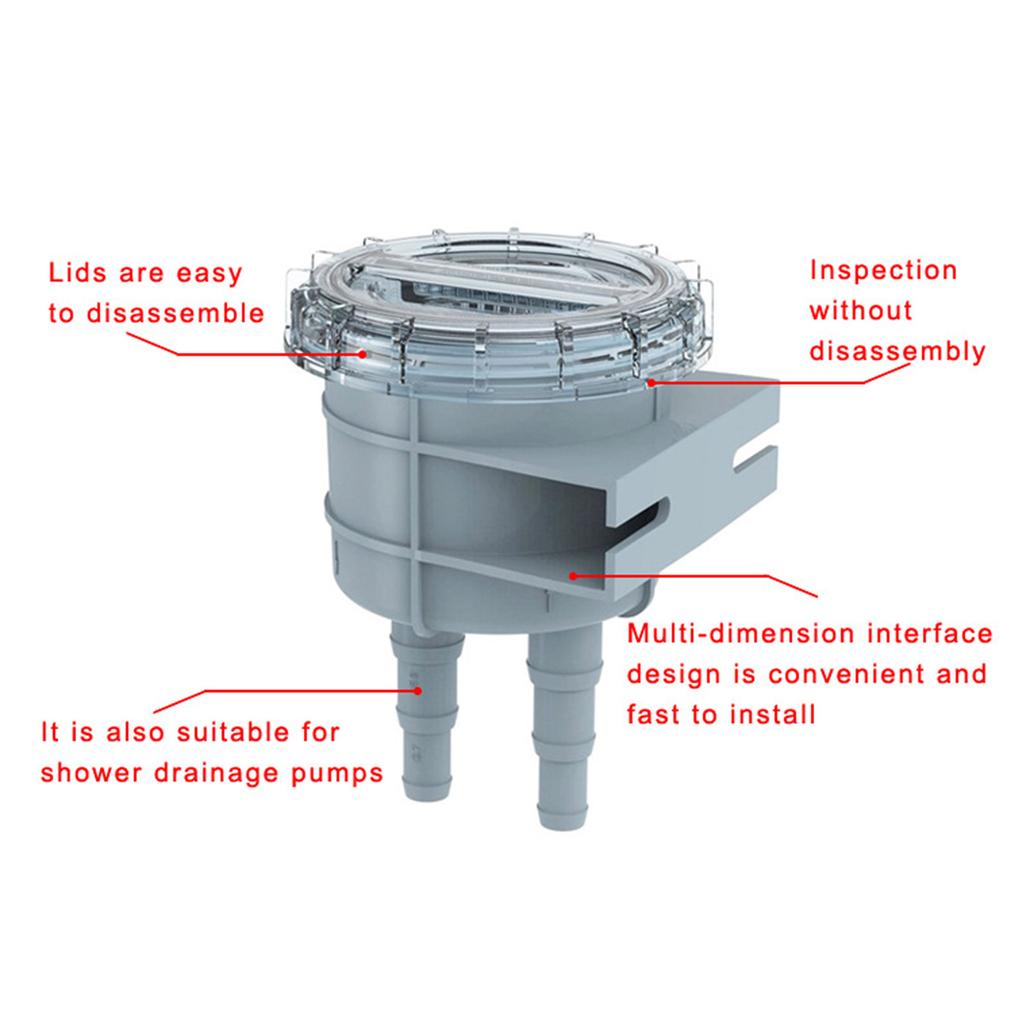 Lids are easy to disassemble

Inspection without disassembly

Multi-dimension interface design is convenient and fast to install

It is also suitable for shower drainage pumps