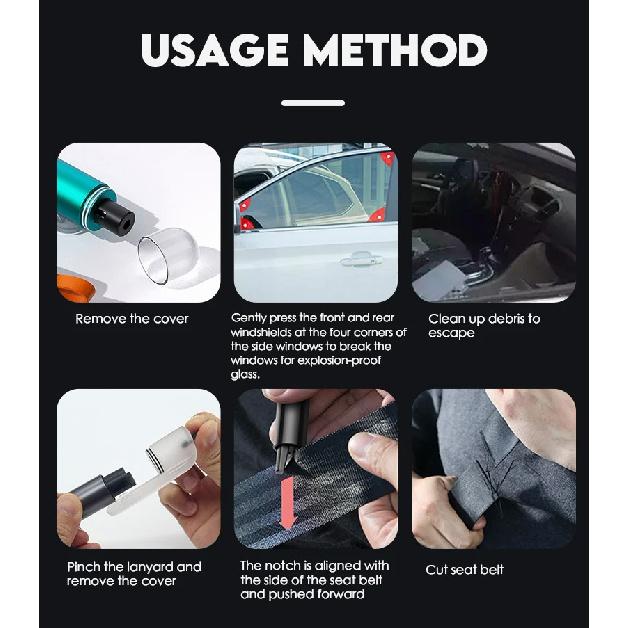 USAGE METHOD

Remove the cover

Gently press the front and rear windshields at the four corners of the side windows to break the windows for explosion-proof glass.

Clean up debris to escape

Pinch the lanyard and remove the cover

The notch is aligned with the side of the seat belt and pushed forward

Cut seat belt