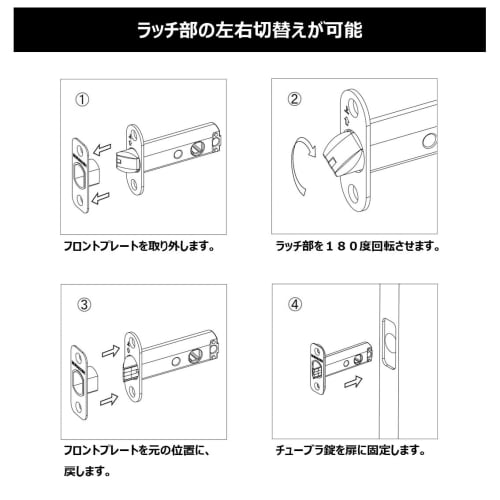 ラッチ部の左右切替えが可能

①

フロントプレートを取り外します。

②

ラッチ部を１８０度回転させます。

③

フロントプレートを元の位置に、戻します。

④

チューブラ錠を扉に固定します。