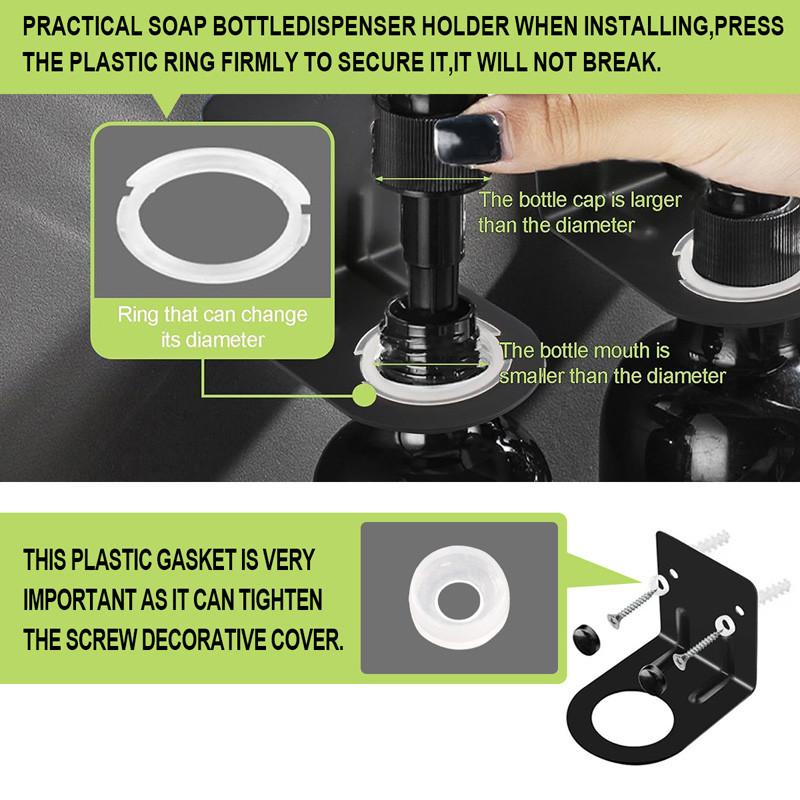 PRACTICAL SOAP BOTTLEDISPENSER HOLDER WHEN INSTALLING,PRESS THE PLASTIC RING FIRMLY TO SECURE IT,IT WILL NOT BREAK.

Ring that can change its diameter

The bottle cap is larger than the diameter

The bottle mouth is smaller than the diameter

THIS PLASTIC GASKET IS VERY IMPORTANT AS IT CAN TIGHTEN THE SCREW DECORATIVE COVER.