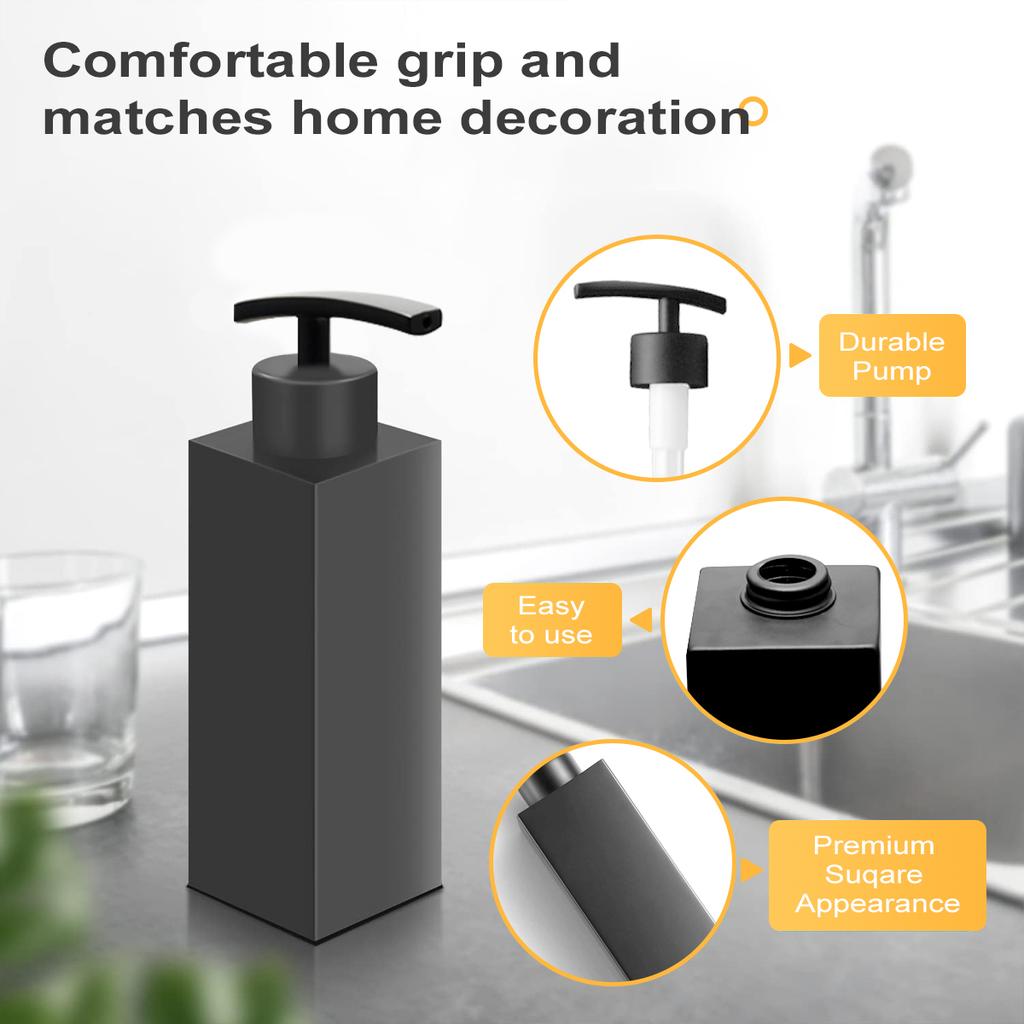 Comfortable grip and matches home decoration

Durable Pump

Easy to use

Premium Suqare Appearance