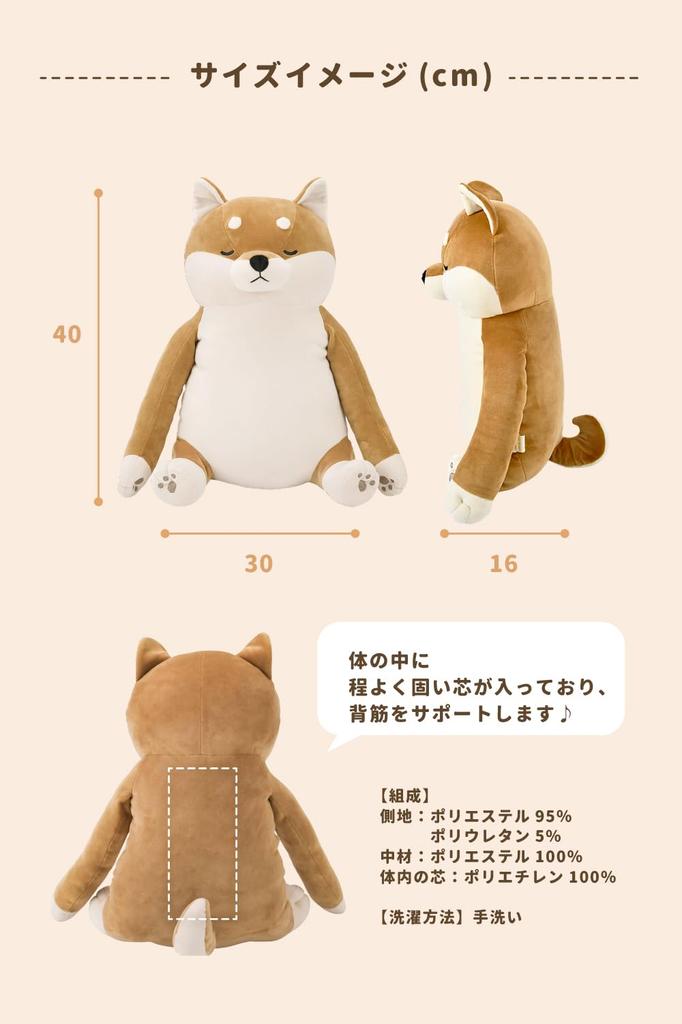 サイズイメージ (cm)

40

30

16

体の中に
程よく固い芯が入っており、
背筋をサポートします♪

【組成】
側地：ポリエステル 95%
ポリウレタン 5%
中材：ポリエステル 100%
体内の芯：ポリエチレン 100%

【洗濯方法】手洗い