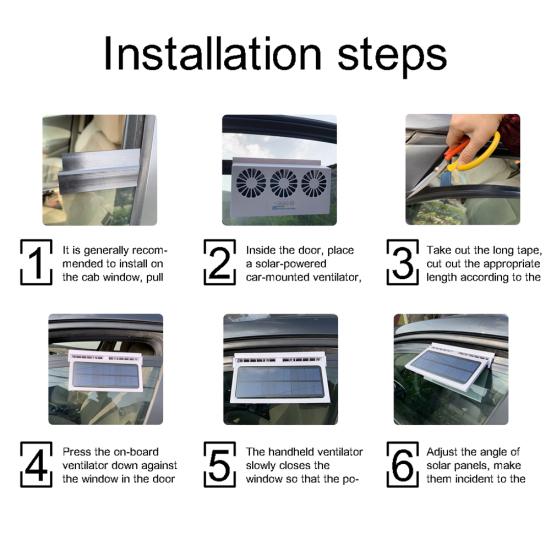 Installation steps

1 It is generally recommended to install on the cab window, pull

2 Inside the door, place a solar-powered car-mounted ventilator,

3 Take out the long tape, cut out the appropriate length according to the

4 Press the on-board ventilator down against the window in the door

5 The handheld ventilator slowly closes the window so that the po-

6 Adjust the angle of solar panels, make them incident to the