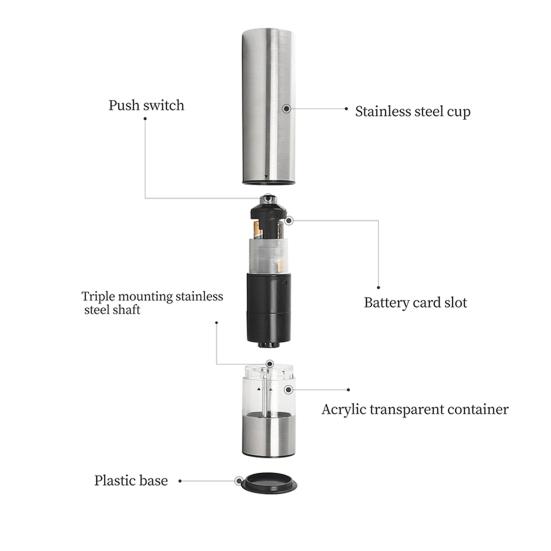 Push switch

Stainless steel cup

Triple mounting stainless steel shaft

Battery card slot

Acrylic transparent container

Plastic base