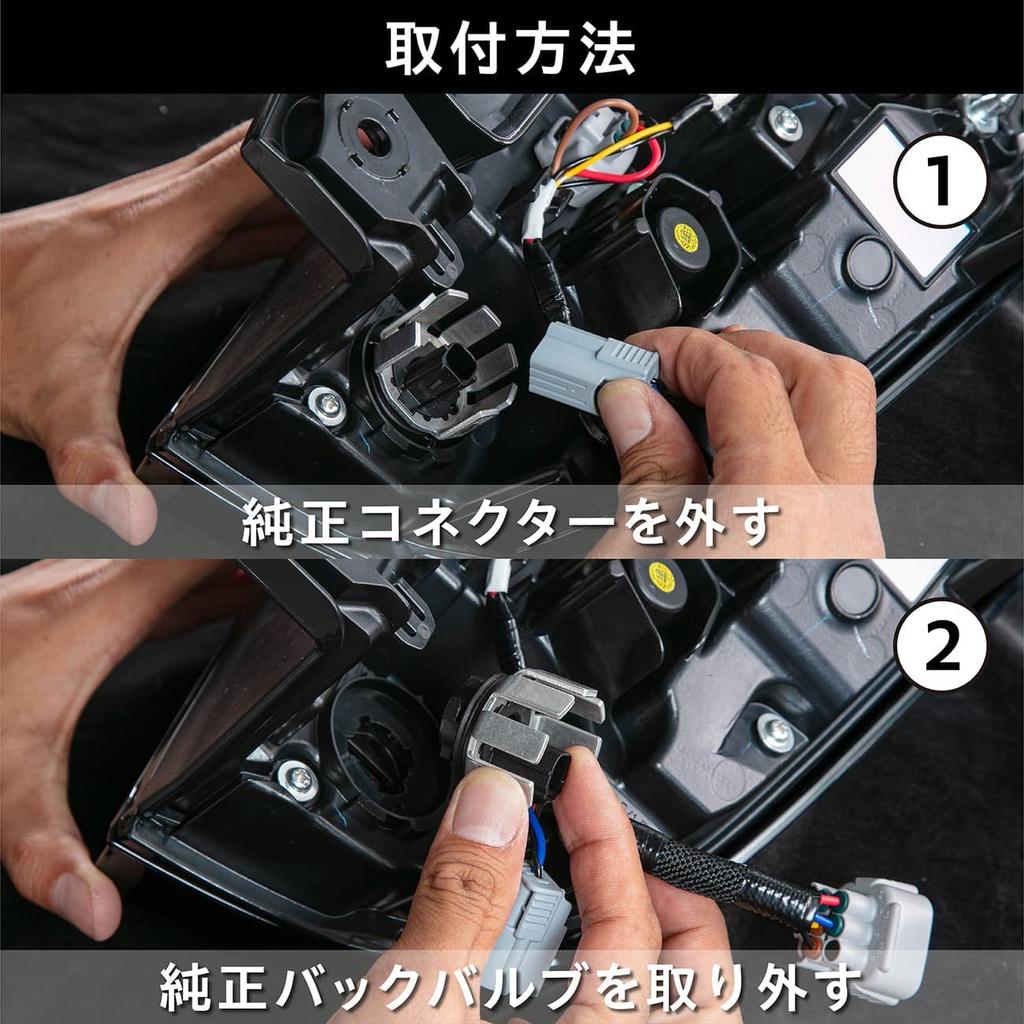 取付方法

1

純正コネクターを外す

2

純正バックバルブを取り外す