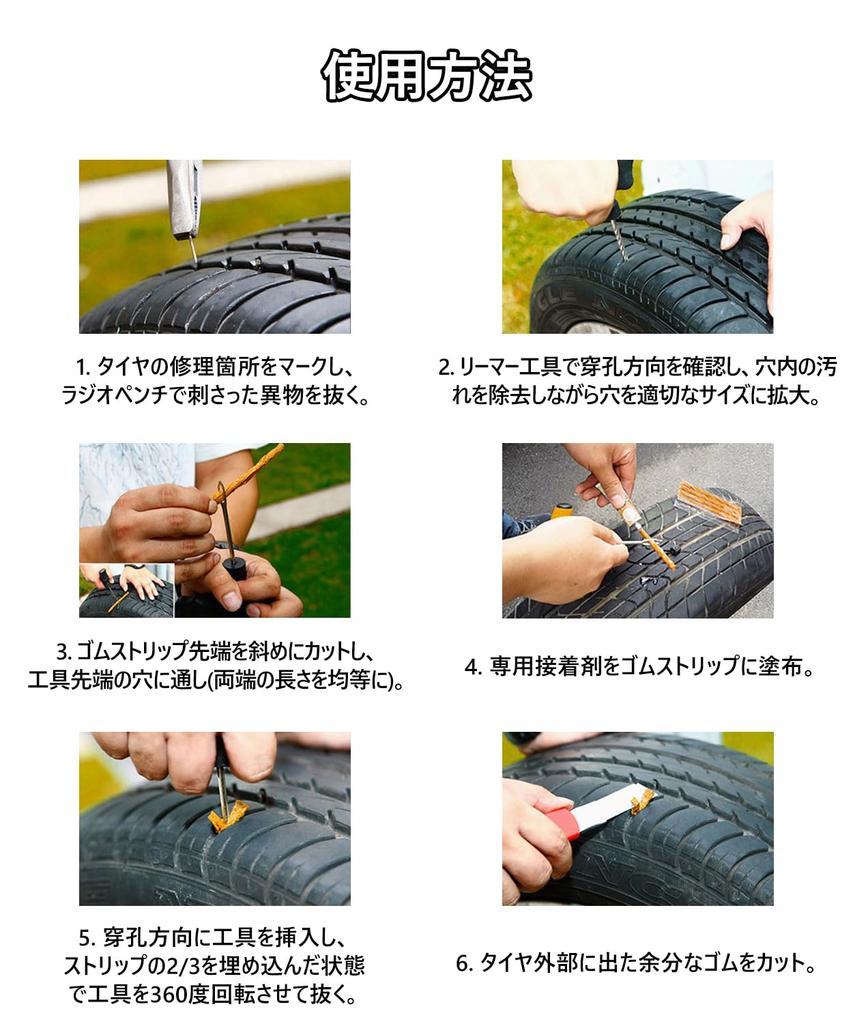 使用方法

1.タイヤの修理箇所をマークし、ラジオペンチで刺さった異物を抜く。

2.リーマー工具で穿孔方向を確認し、穴内の汚れを除去しながら穴を適切なサイズに拡大。

3.ゴムストリップ先端を斜めにカットし、工具先端の穴に通し(両端の長さを均等に)。

4.専用接着剤をゴムストリップに塗布。

5.穿孔方向に工具を挿入し、ストリップの2/3を埋め込んだ状態で工具を360度回転させて抜く。

6.タイヤ外部に出た余分なゴムをカット。