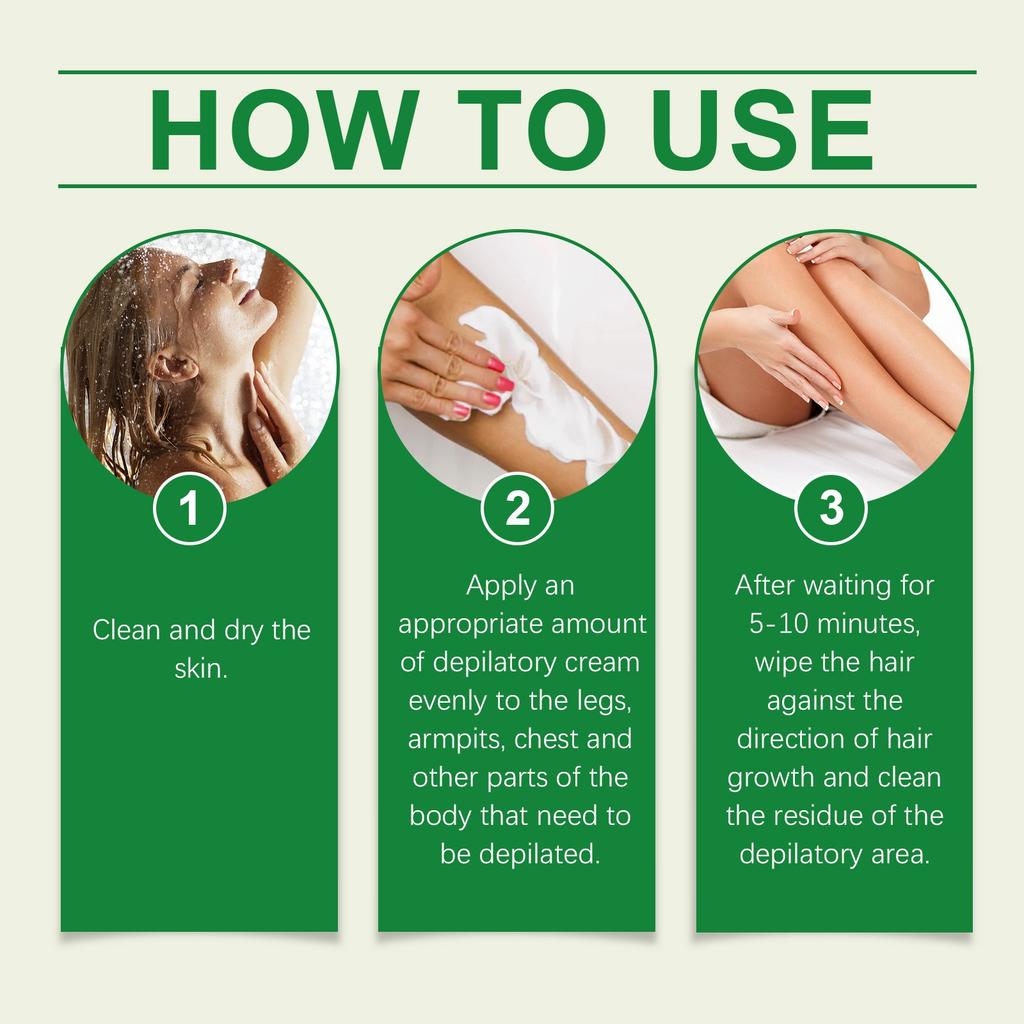 HOW TO USE

1

Clean and dry the skin.

2

Apply an appropriate amount of depilatory cream evenly to the legs, armpits, chest and other parts of the body that need to be depilated.

3

After waiting for 5-10 minutes, wipe the hair against the direction of hair growth and clean the residue of the depilatory area.