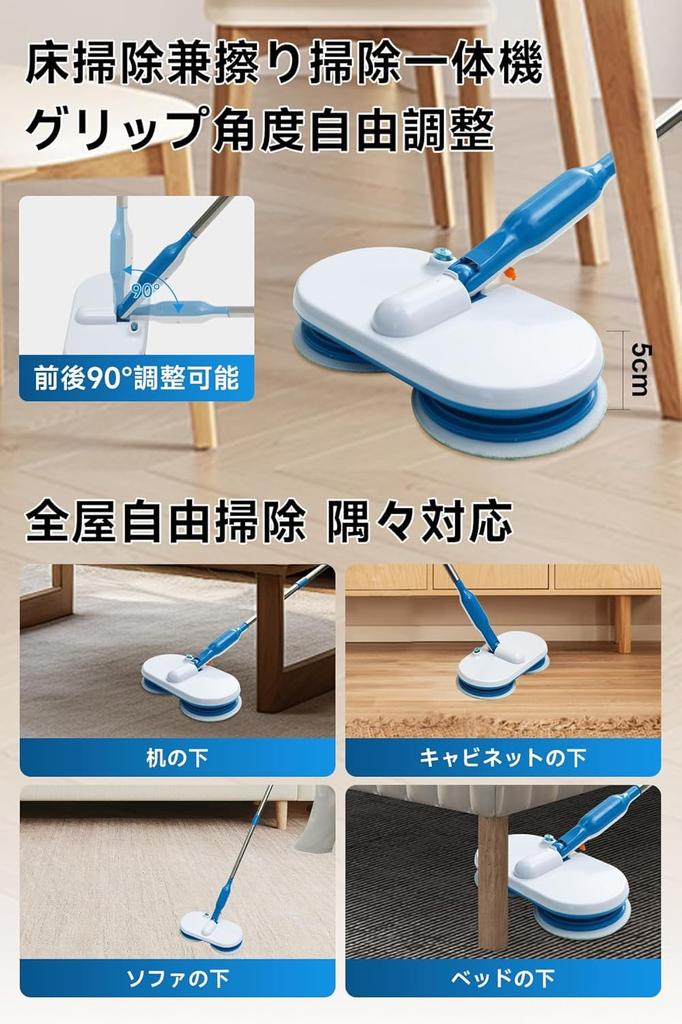 床掃除兼擦り掃除一体機
グリップ角度自由調整

90°

前後90°調整可能

5cm

全屋自由掃除 隅々対応

机の下

キャビネットの下

ソファの下

ベッドの下