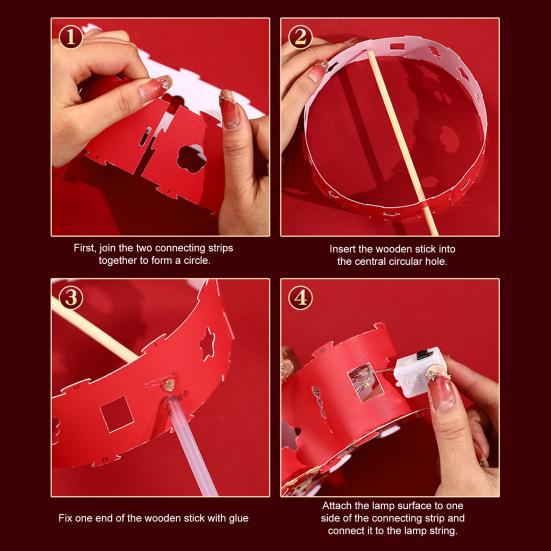 1

First, join the two connecting strips together to form a circle.

2

Insert the wooden stick into the central circular hole.

3

Fix one end of the wooden stick with glue

4

Attach the lamp surface to one side of the connecting strip and connect it to the lamp string.