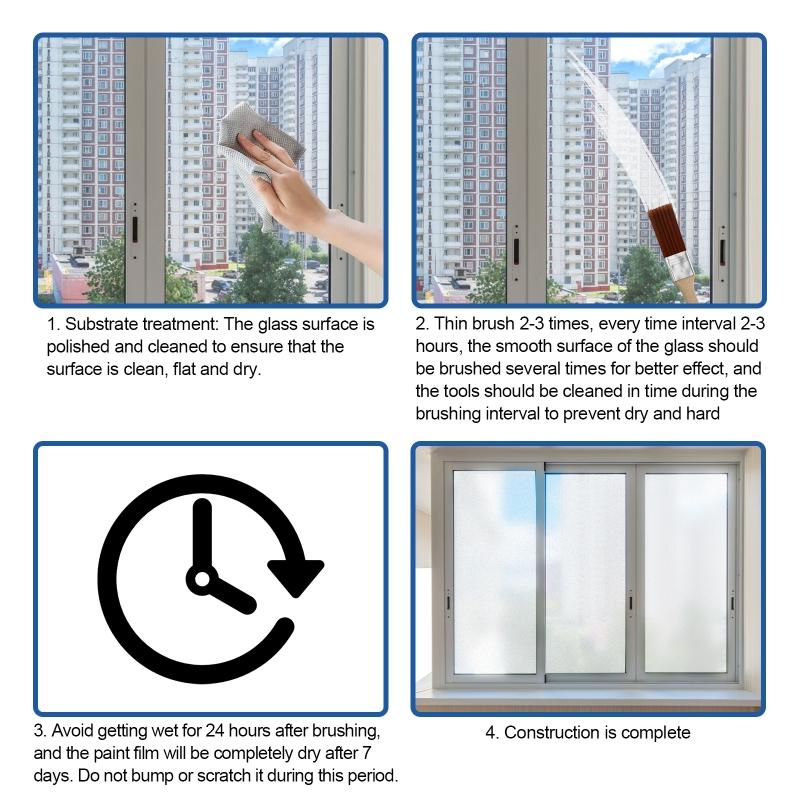 1. Substrate treatment: The glass surface is polished and cleaned to ensure that the surface is clean, flat and dry.

2. Thin brush 2-3 times, every time interval 2-3 hours, the smooth surface of the glass should be brushed several times for better effect, and the tools should be cleaned in time during the brushing interval to prevent dry and hard

3. Avoid getting wet for 24 hours after brushing, and the paint film will be completely dry after 7 days. Do not bump or scratch it during this period.

4. Construction is complete