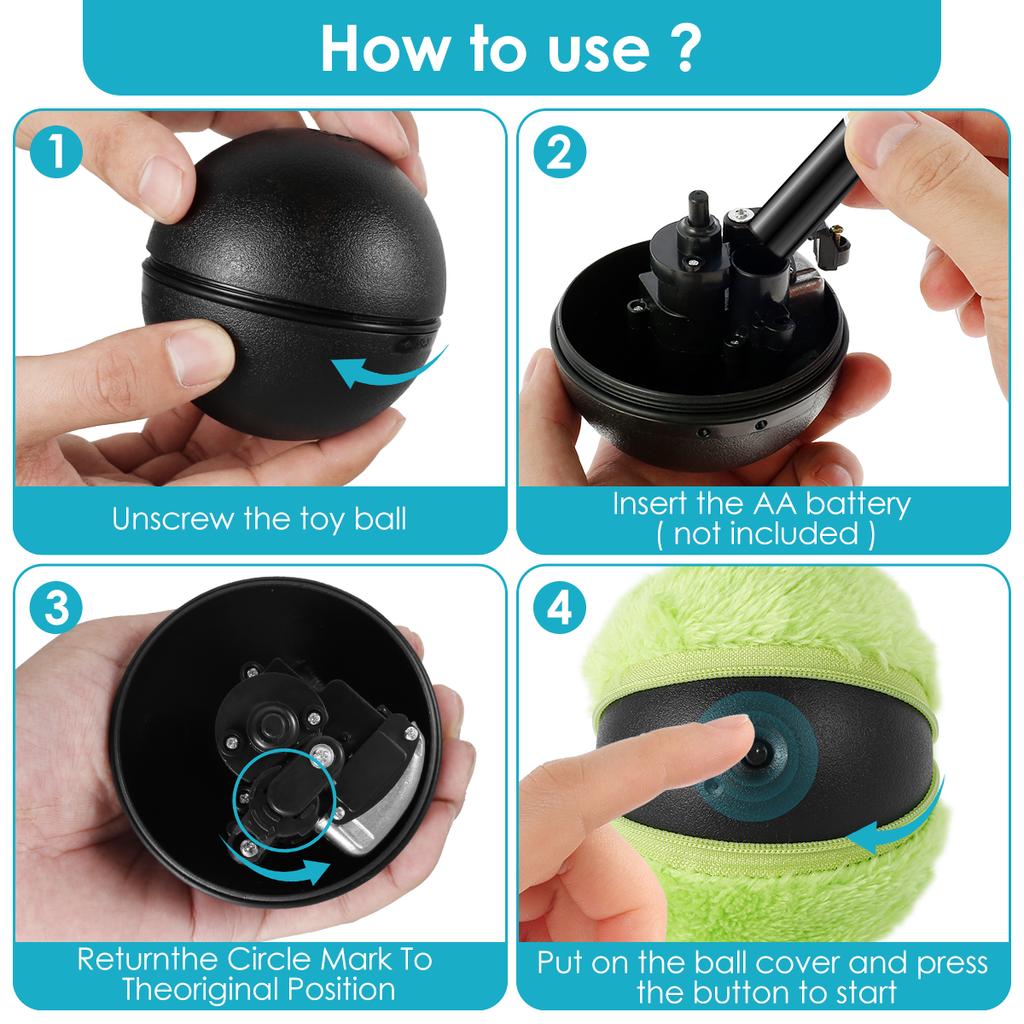 How to use ?

1

Unscrew the toy ball

2

Insert the AA battery ( not included )

3

Returnthe Circle Mark To Theoriginal Position

4

Put on the ball cover and press the button to start