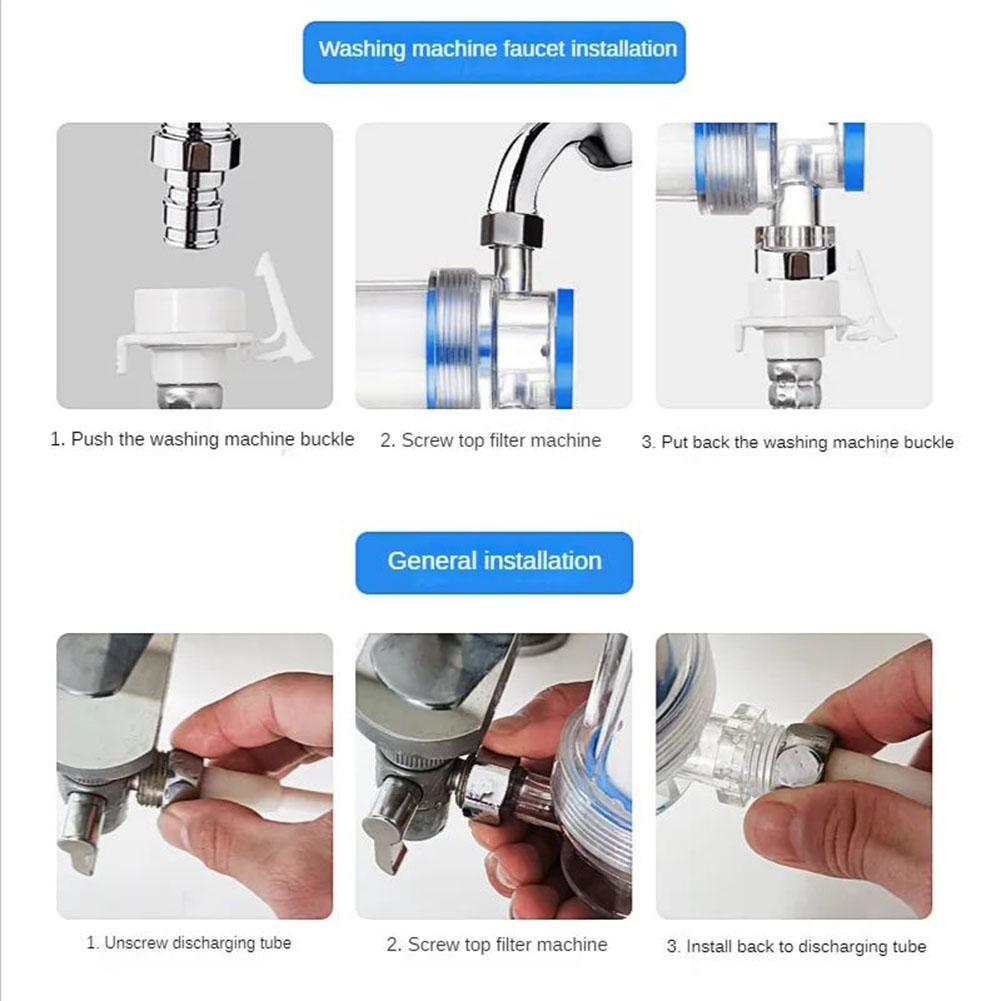 Washing machine faucet installation

1. Push the washing machine buckle

2. Screw top filter machine

3. Put back the washing machine buckle

General installation

1. Unscrew discharging tube

2. Screw top filter machine

3. Install back to discharging tube