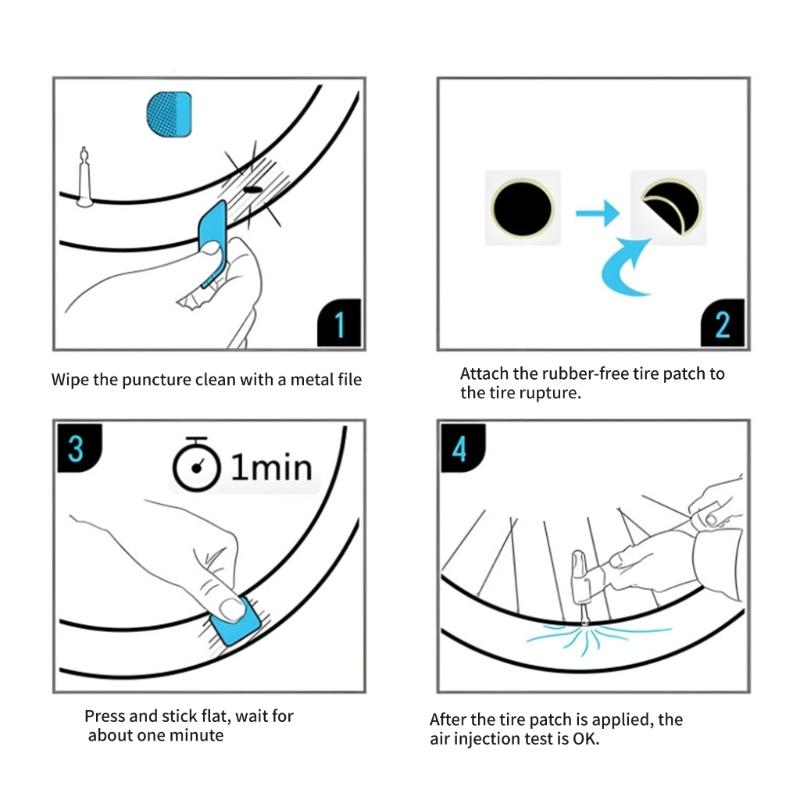 1

Wipe the puncture clean with a metal file

2

Attach the rubber-free tire patch to the tire rupture.

3

1min

Press and stick flat, wait for about one minute

4

After the tire patch is applied, the air injection test is OK.