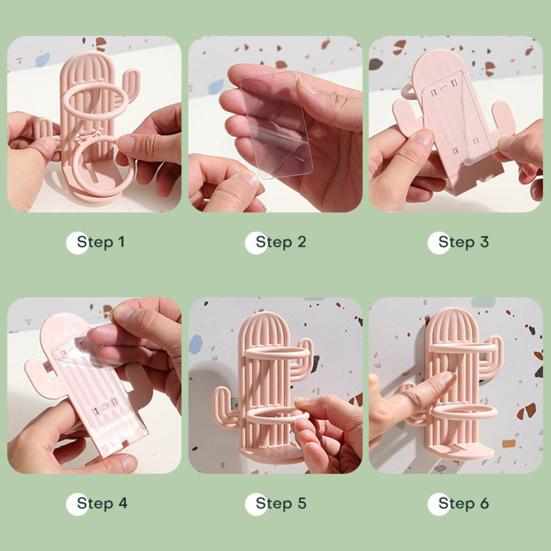 Step 1

Step 2

Step 3

Step 4

Step 5

Step 6