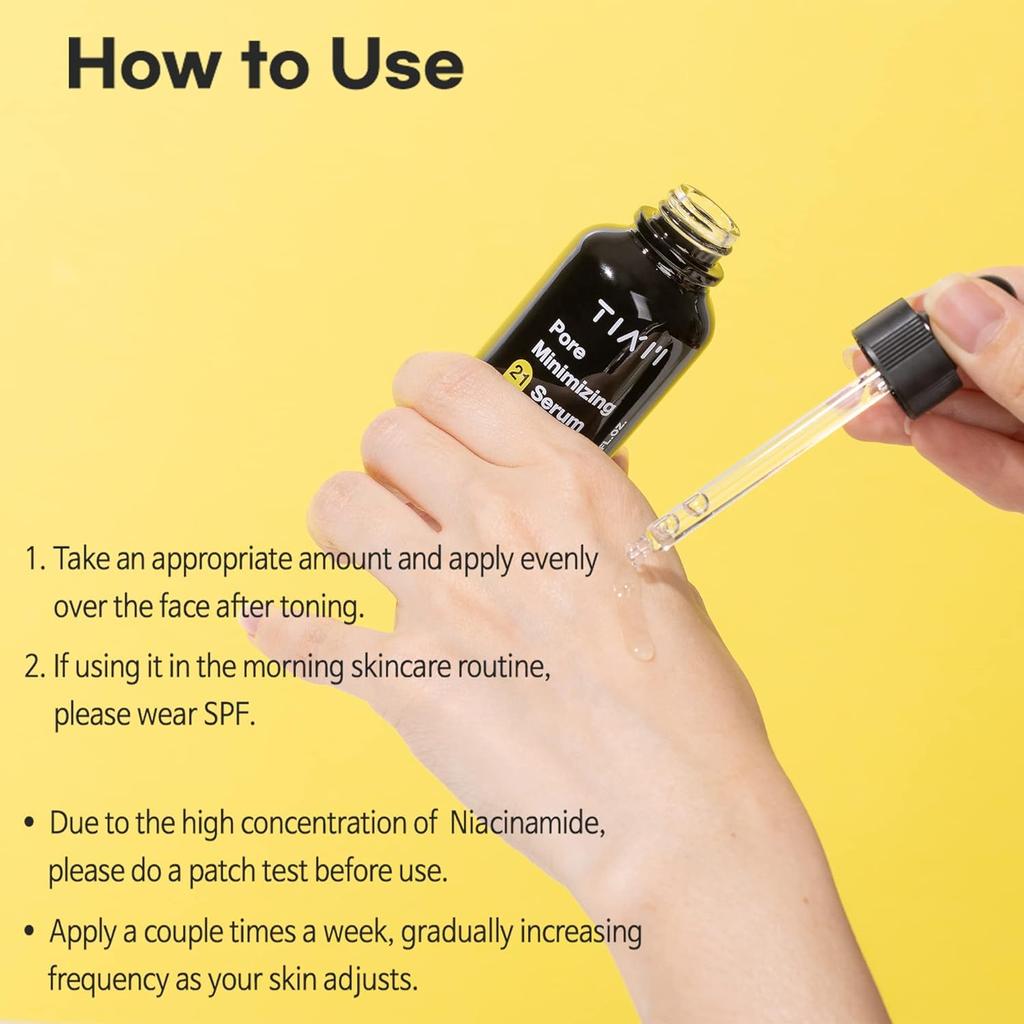 How to Use

TIA'M
Pore Minimizing 21 Serum
FL.OZ.

1. Take an appropriate amount and apply evenly over the face after toning.

2. If using it in the morning skincare routine, please wear SPF.

• Due to the high concentration of Niacinamide, please do a patch test before use.

• Apply a couple times a week, gradually increasing frequency as your skin adjusts.