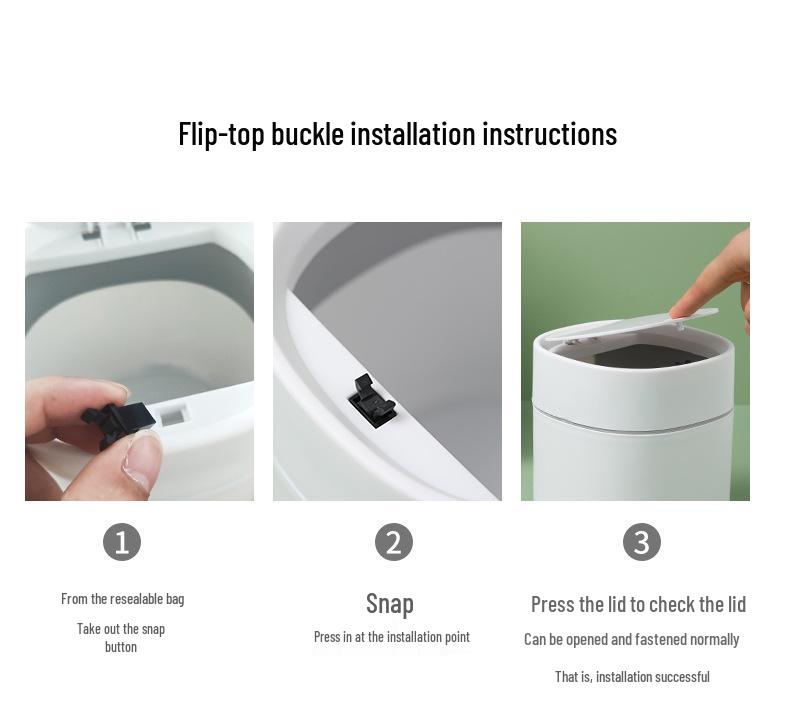 Flip-top buckle installation instructions

1

From the resealable bag

Take out the snap button

2

Snap

Press in at the installation point

3

Press the lid to check the lid

Can be opened and fastened normally

That is, installation successful