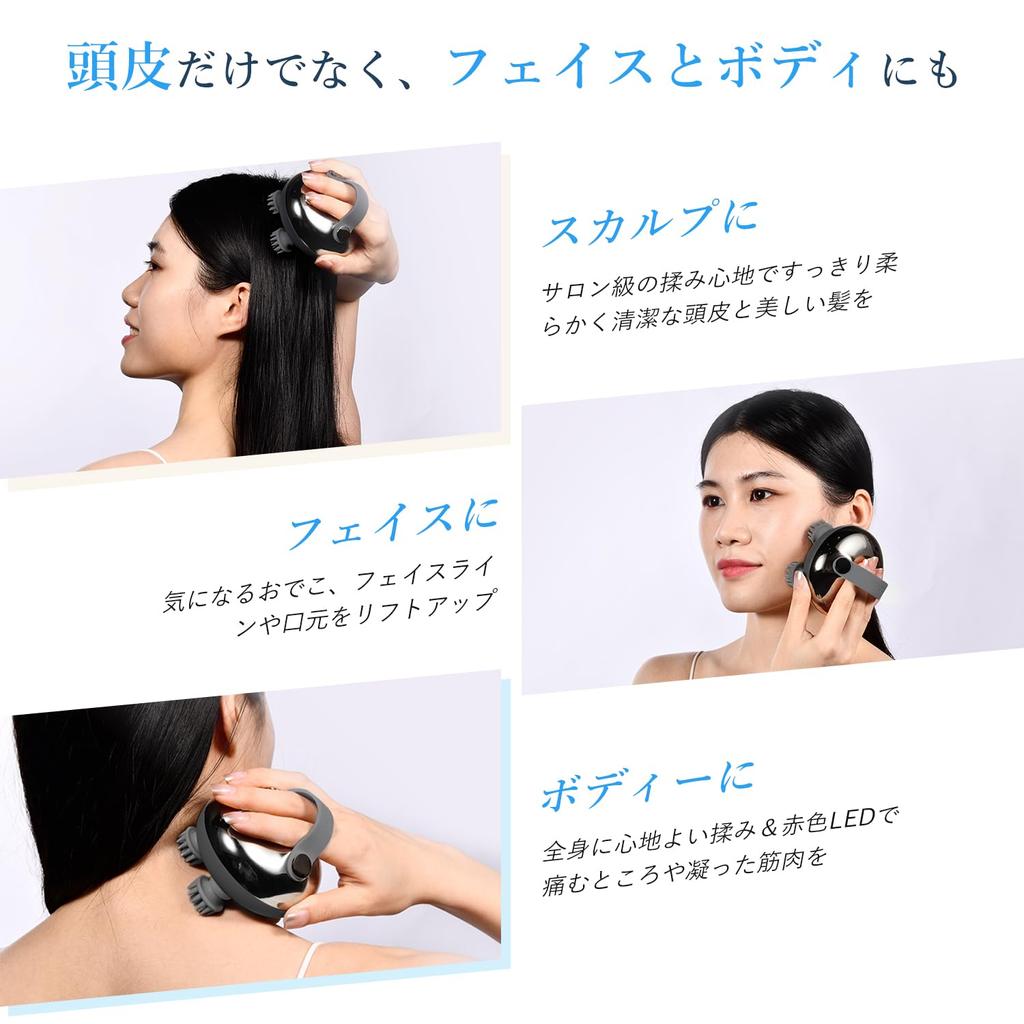 頭皮だけでなく、フェイスとボディにも

スカルプに

サロン級の揉み心地ですっきり柔らかく清潔な頭皮と美しい髪を

フェイスに

気になるおでこ、フェイスラインや口元をリフトアップ

ボディーに

全身に心地よい揉み＆赤色LEDで痛むところや凝った筋肉を