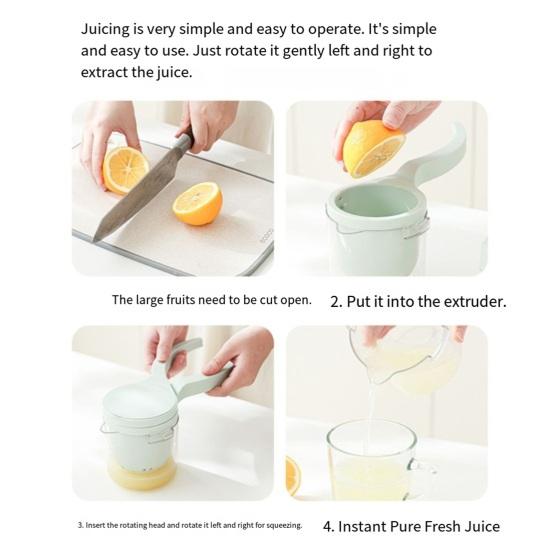 Juicing is very simple and easy to operate. It's simple and easy to use. Just rotate it gently left and right to extract the juice.

The large fruits need to be cut open.

2. Put it into the extruder.

3. Insert the rotating head and rotate it left and right for squeezing.

4. Instant Pure Fresh Juice