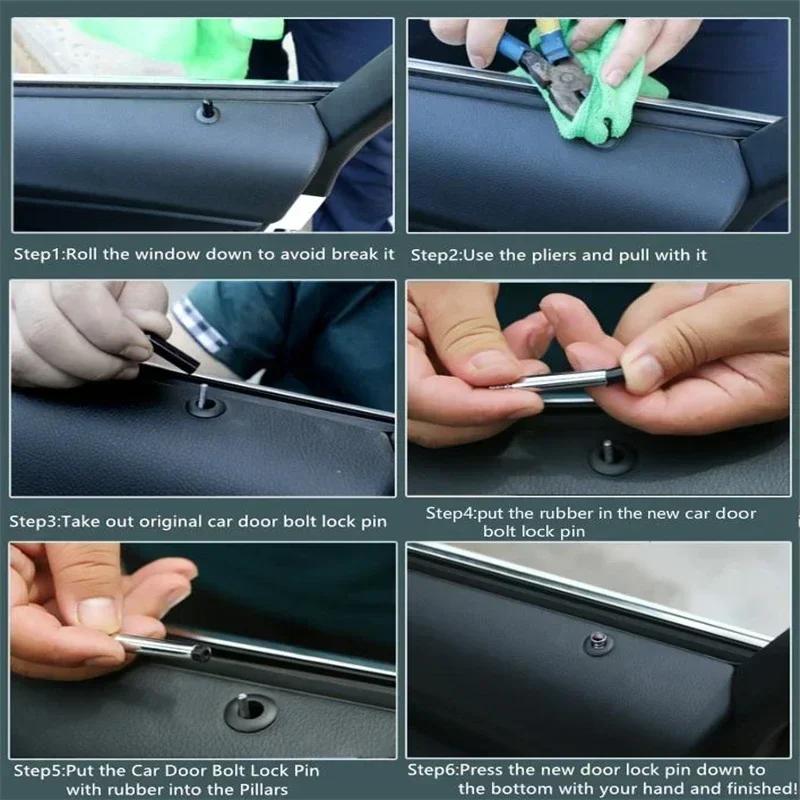 Step1:Roll the window down to avoid break it

Step2:Use the pliers and pull with it

Step3:Take out original car door bolt lock pin

Step4:put the rubber in the new car door bolt lock pin

Step5:Put the Car Door Bolt Lock Pin with rubber into the Pillars

Step6:Press the new door lock pin down to the bottom with your hand and finished!