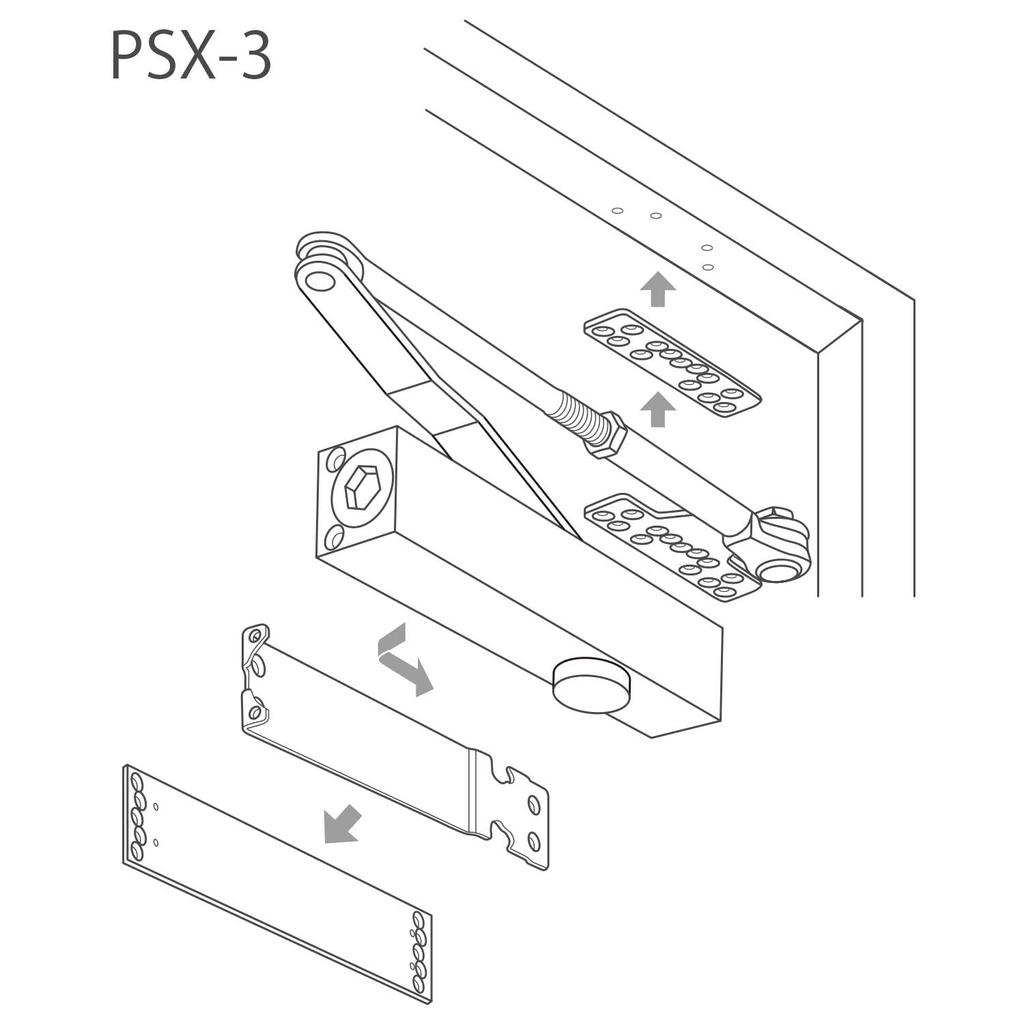 PSX-3