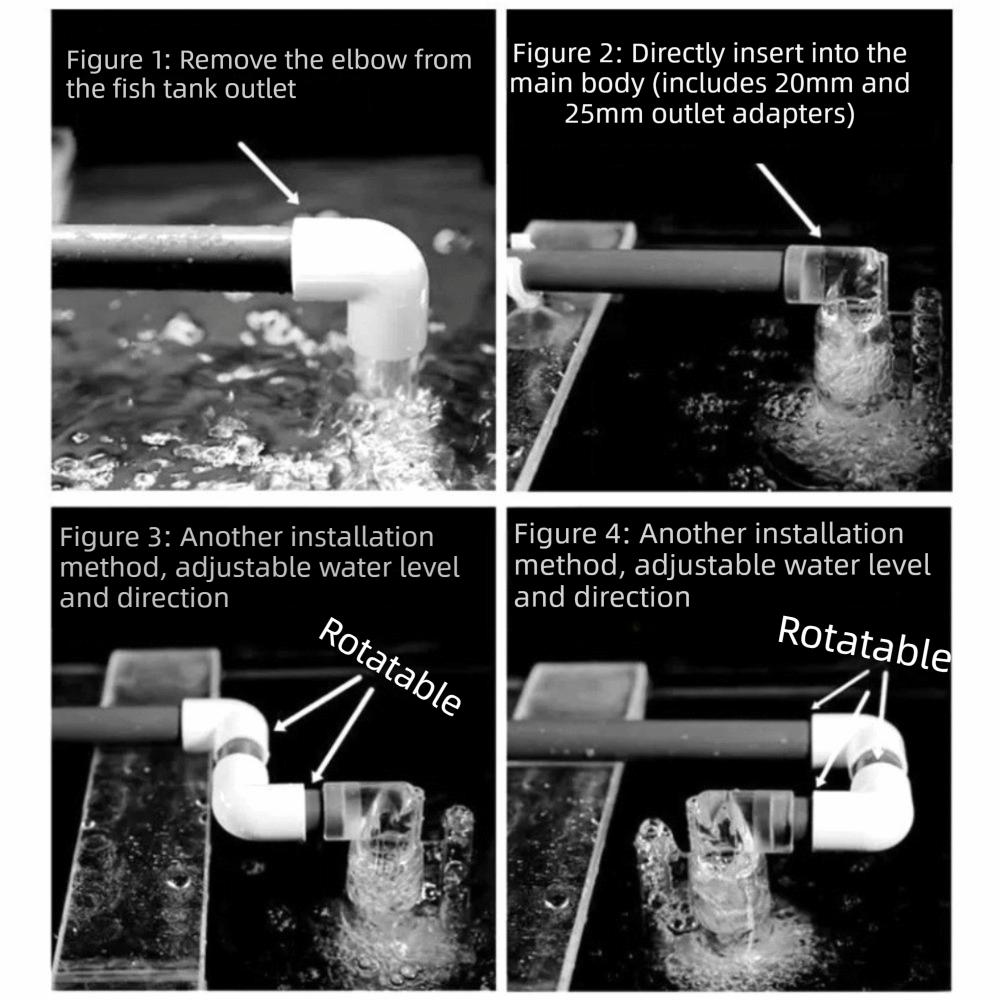 Figure 1: Remove the elbow from the fish tank outlet

Figure 2: Directly insert into the main body (includes 20mm and 25mm outlet adapters)

Figure 3: Another installation method, adjustable water level and direction

Rotatable

Figure 4: Another installation method, adjustable water level and direction

Rotatable