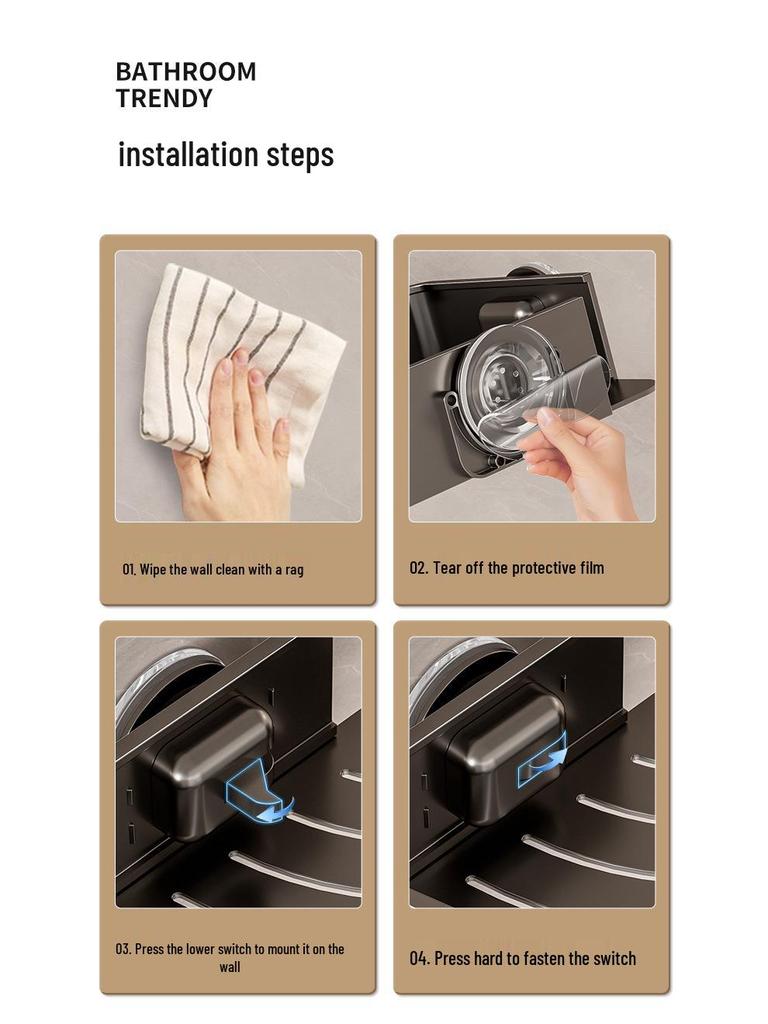 BATHROOM
TRENDY

installation steps

01. Wipe the wall clean with a rag

02. Tear off the protective film

03. Press the lower switch to mount it on the wall

04. Press hard to fasten the switch