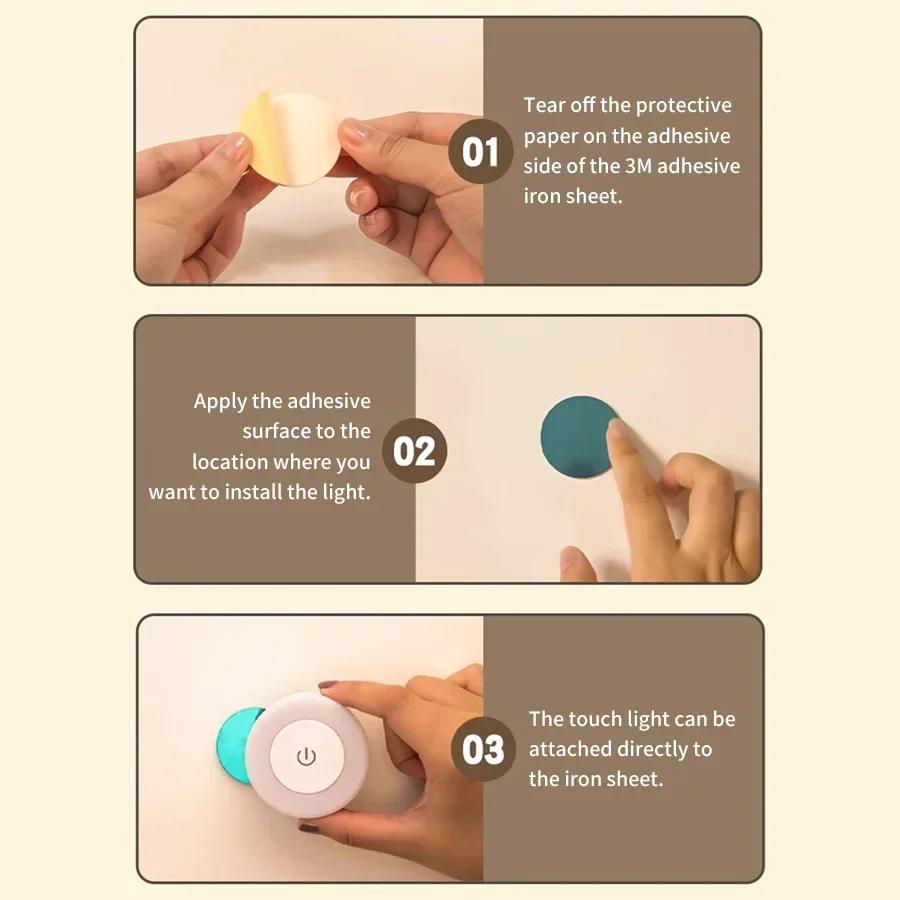 01

Tear off the protective paper on the adhesive side of the 3M adhesive iron sheet.

Apply the adhesive surface to the location where you want to install the light.

02

03

The touch light can be attached directly to the iron sheet.