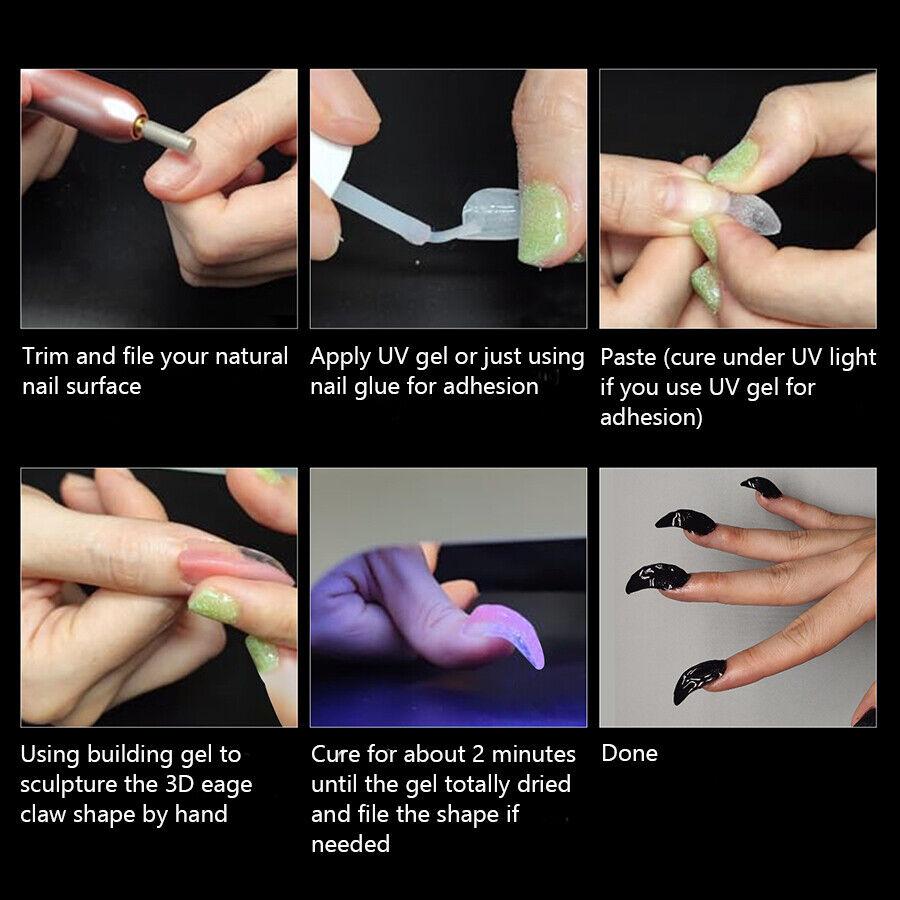 Trim and file your natural nail surface

Apply UV gel or just using nail glue for adhesion

Paste (cure under UV light if you use UV gel for adhesion)

Using building gel to sculpture the 3D eage claw shape by hand

Cure for about 2 minutes until the gel totally dried and file the shape if needed

Done