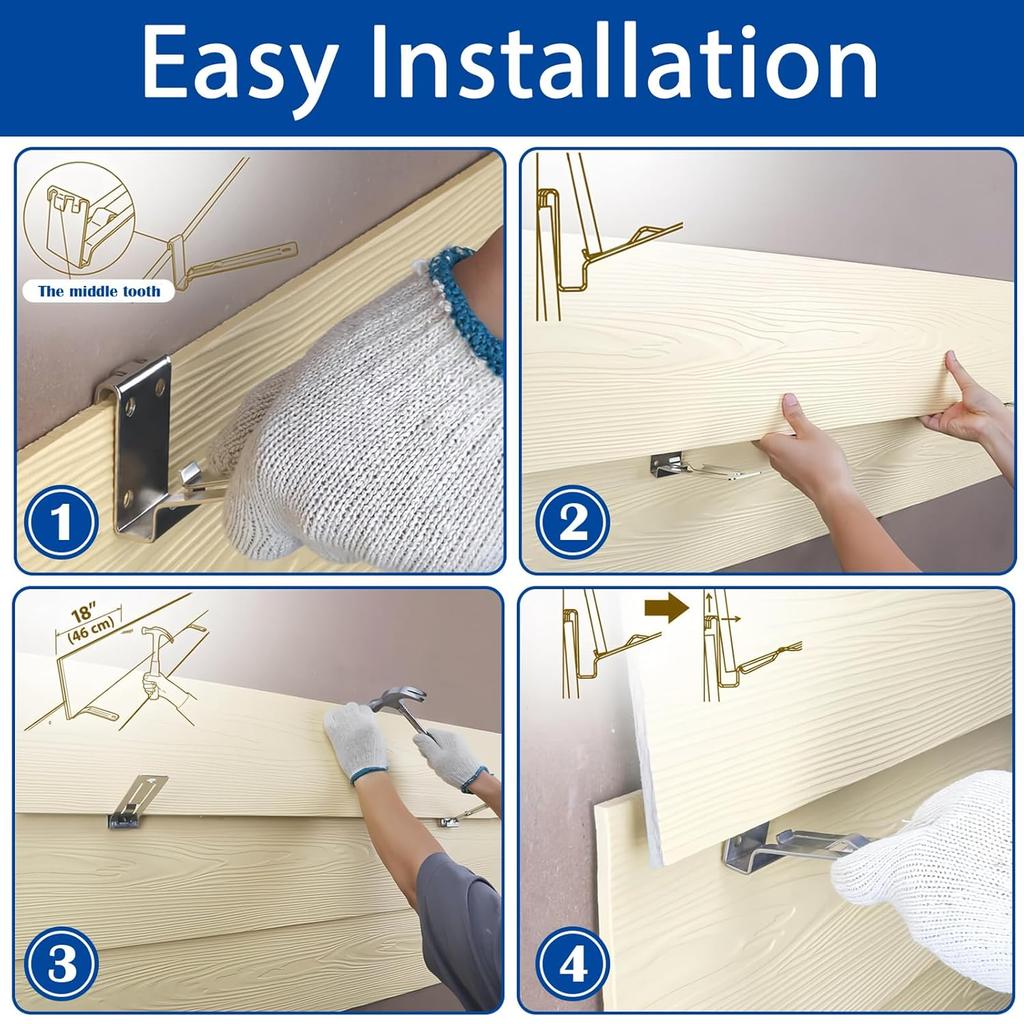 Easy Installation

The middle tooth

1

2

18"
(46 cm)

3

4