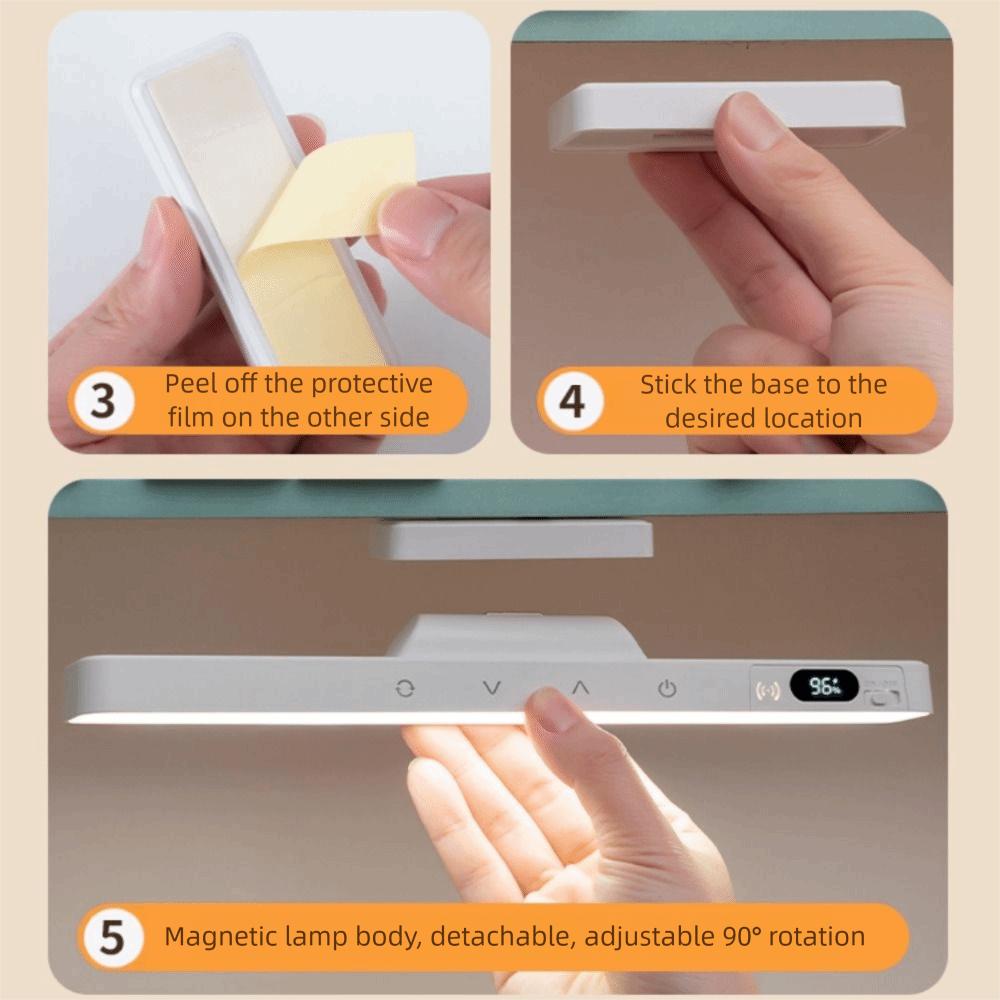 3 Peel off the protective film on the other side

4 Stick the base to the desired location

96%

5 Magnetic lamp body, detachable, adjustable 90° rotation