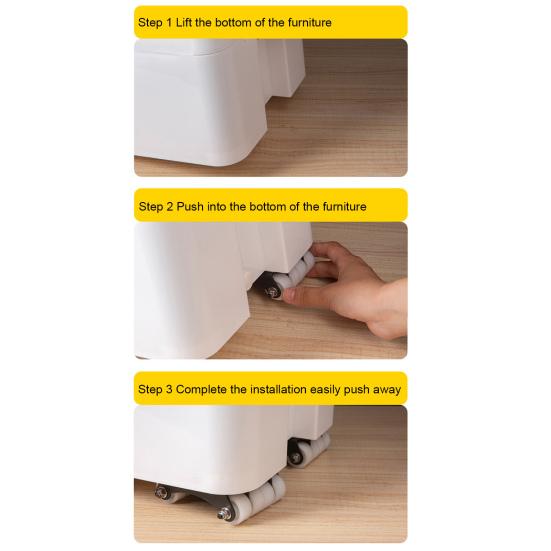 Step 1 Lift the bottom of the furniture

Step 2 Push into the bottom of the furniture

Step 3 Complete the installation easily push away