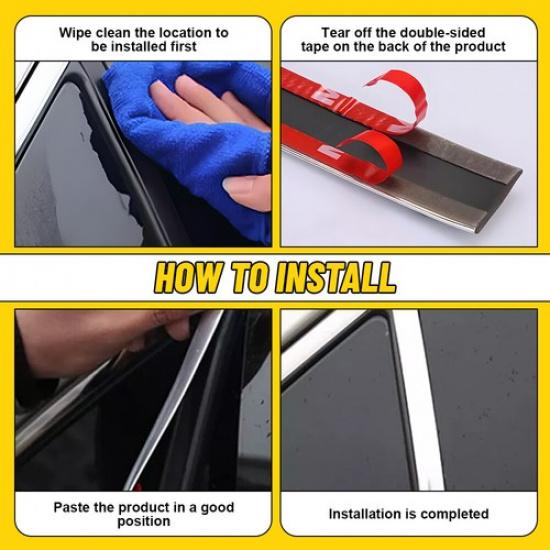 Wipe clean the location to be installed first

Tear off the double-sided tape on the back of the product

HOW TO INSTALL

Paste the product in a good position

Installation is completed