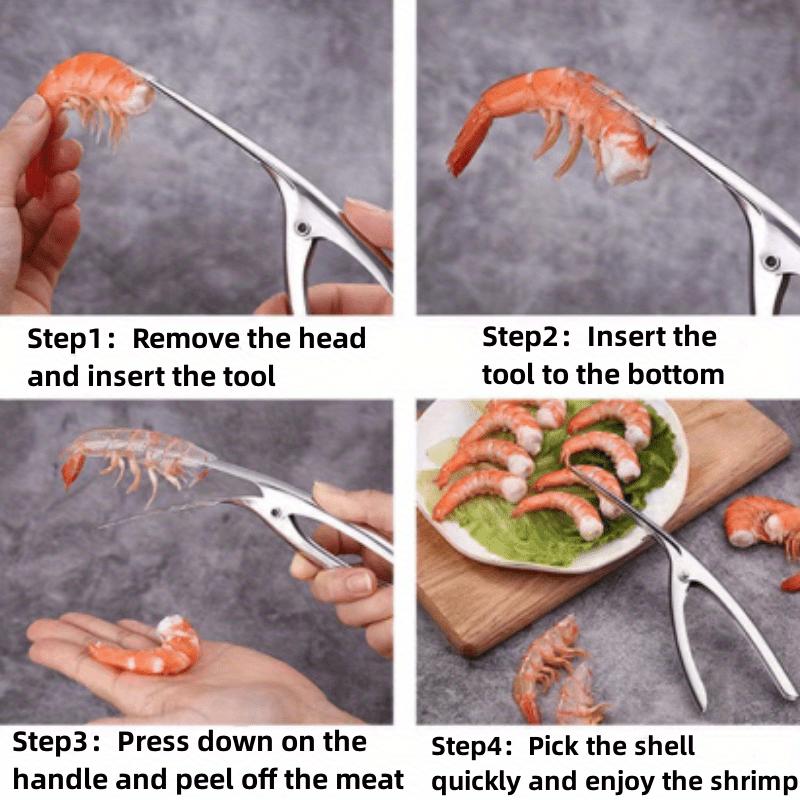 Step1: Remove the head and insert the tool

Step2: Insert the tool to the bottom

Step3: Press down on the handle and peel off the meat

Step4: Pick the shell quickly and enjoy the shrimp