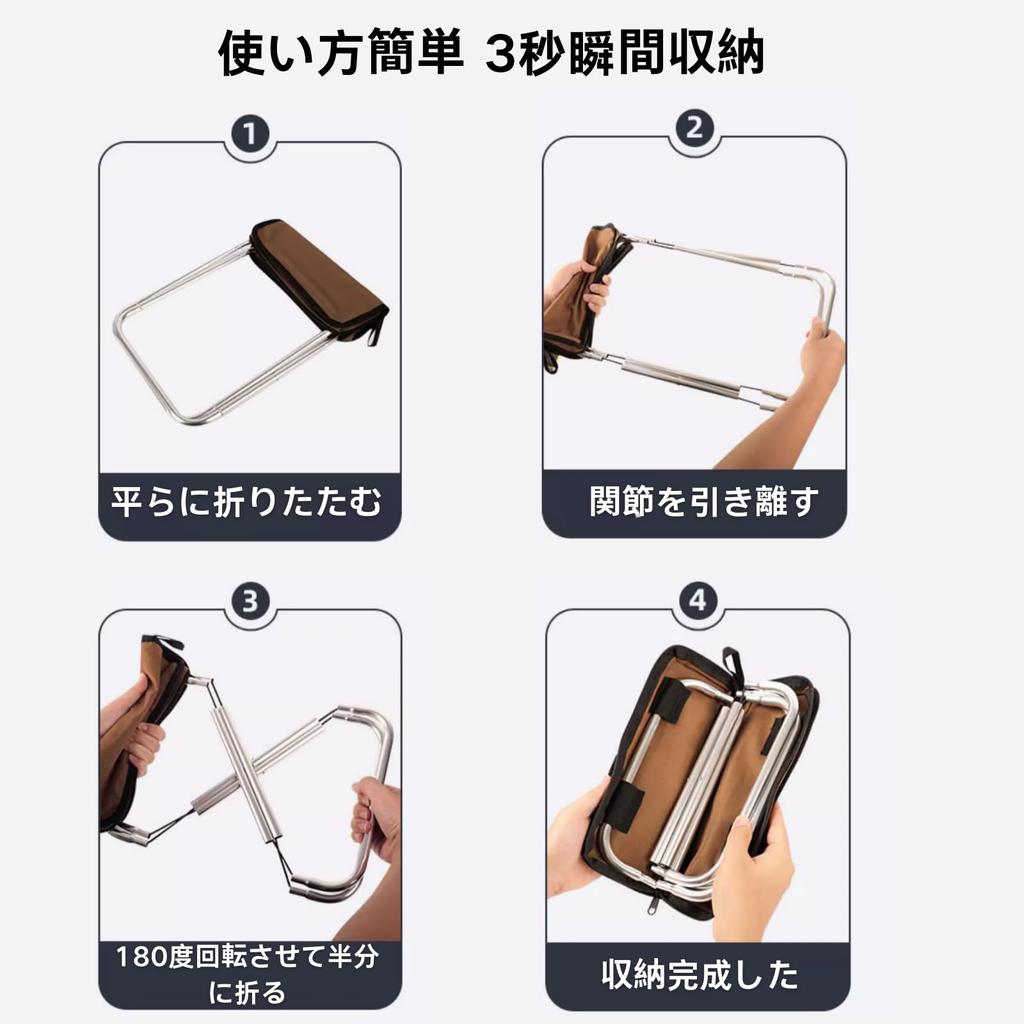 使い方簡単 3秒瞬間収納

1

平らに折りたたむ

2

関節を引き離す

3

180度回転させて半分に折る

4

収納完成した