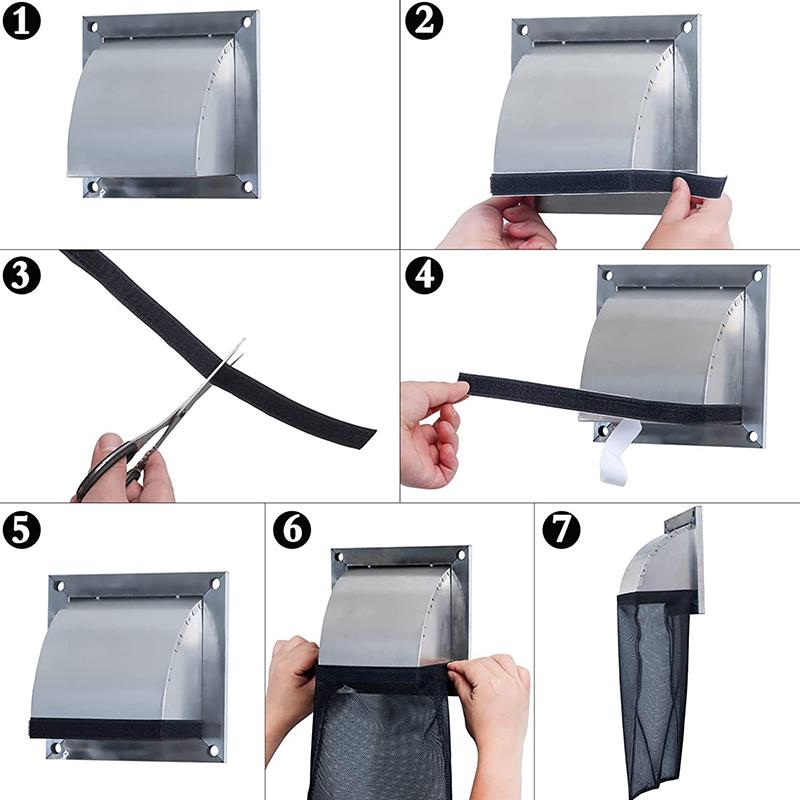 1
2
3
4
5
6
7