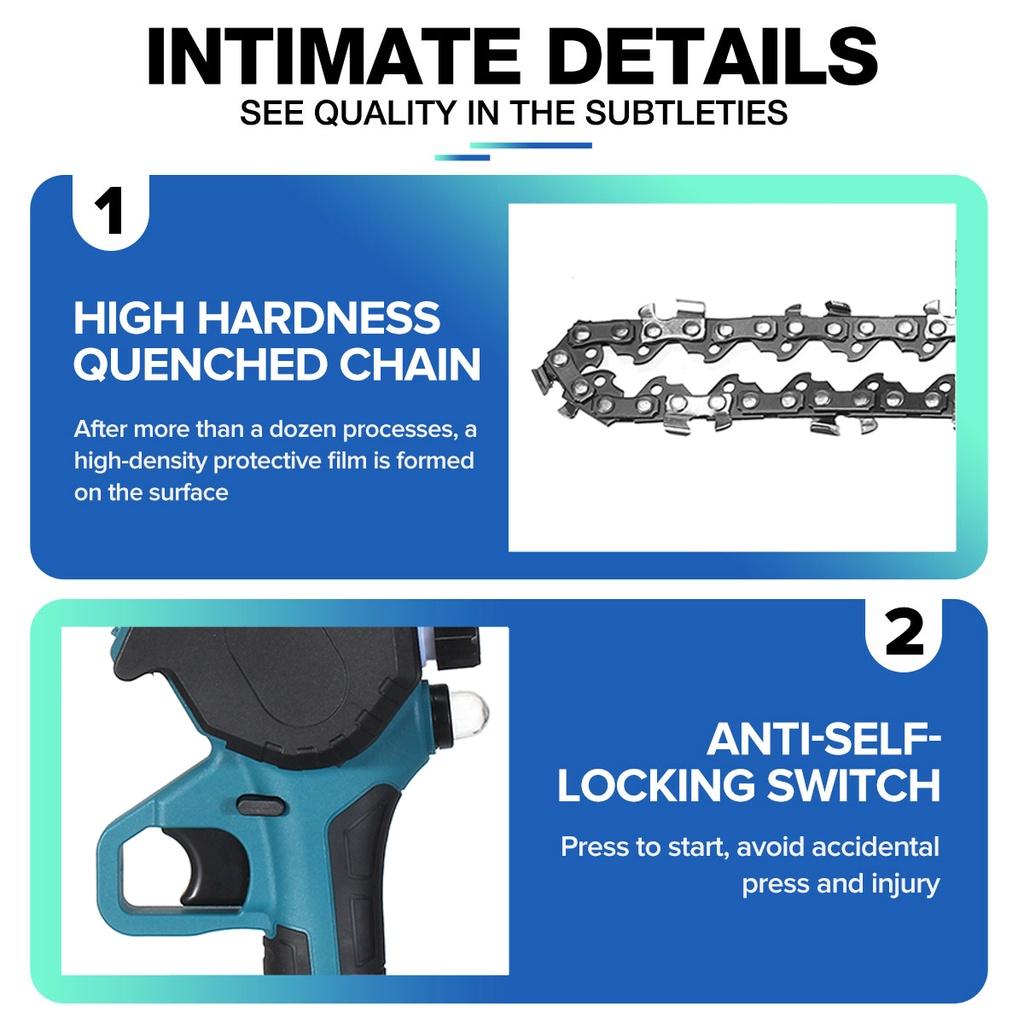 INTIMATE DETAILS
SEE QUALITY IN THE SUBTLETIES

1

HIGH HARDNESS QUENCHED CHAIN

After more than a dozen processes, a high-density protective film is formed on the surface

2

ANTI-SELF-LOCKING SWITCH

Press to start, avoid accidental press and injury