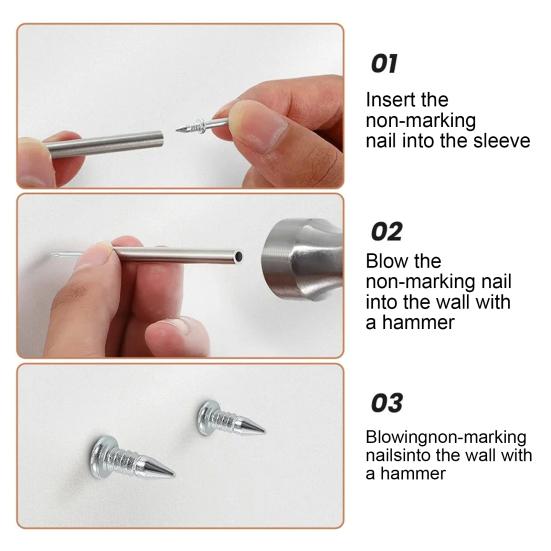 01

Insert the non-marking nail into the sleeve

02

Blow the non-marking nail into the wall with a hammer

03

Blowingnon-marking nailsinto the wall with a hammer