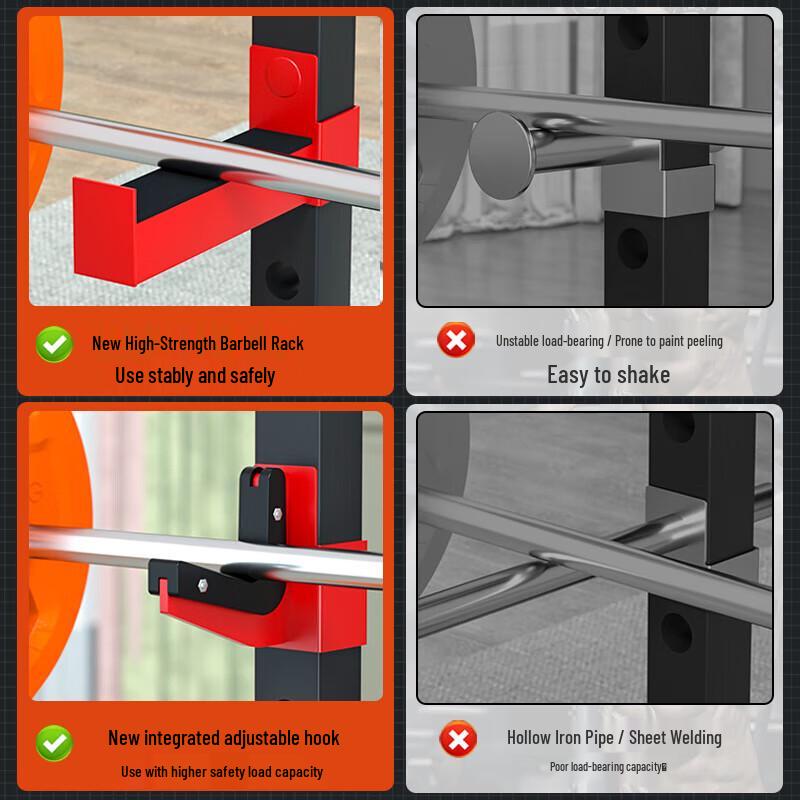 New High-Strength Barbell Rack

Use stably and safely

Unstable load-bearing / Prone to paint peeling

Easy to shake

New integrated adjustable hook

Use with higher safety load capacity

Hollow Iron Pipe / Sheet Welding

Poor load-bearing capacity