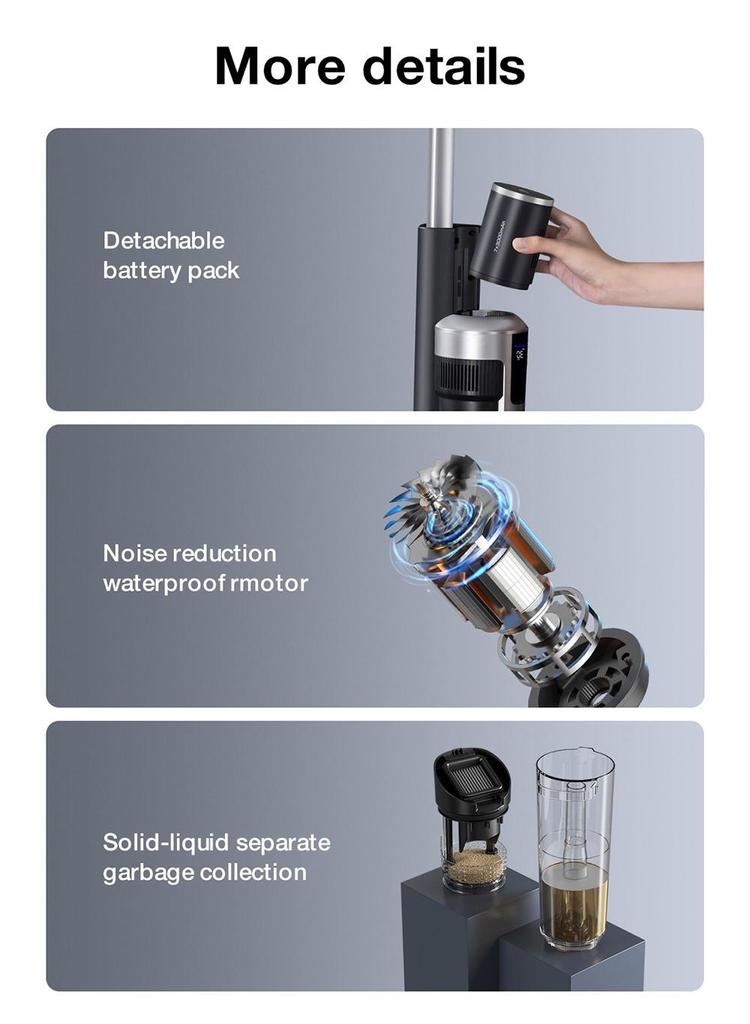 More details

Detachable battery pack

Noise reduction waterproof rmotor

Solid-liquid separate garbage collection