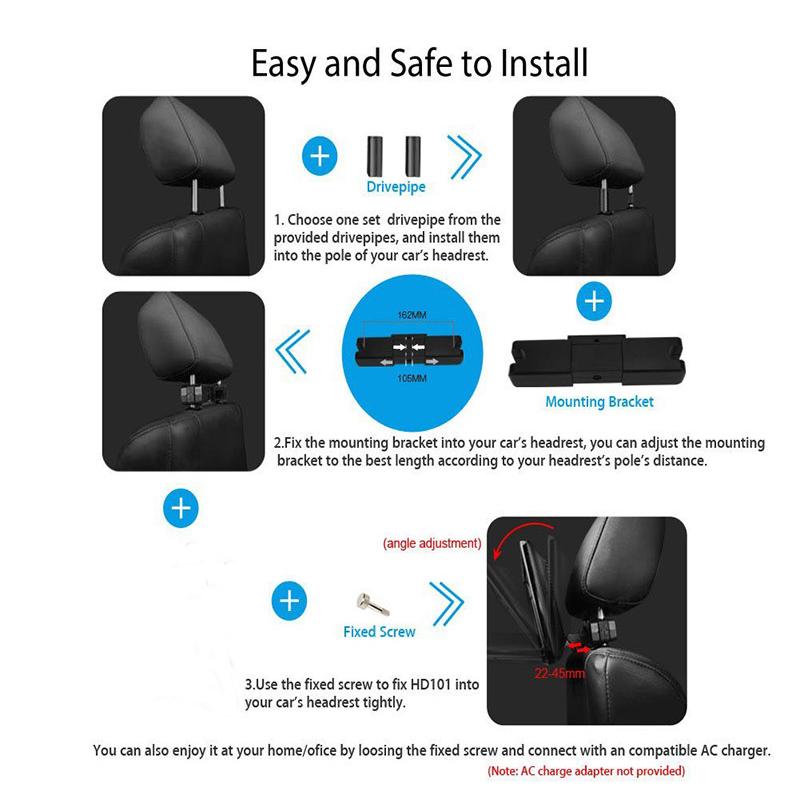 Easy and Safe to Install

Drivepipe

1. Choose one set drivepipe from the provided drivepipes, and install them into the pole of your car's headrest.

162MM

105MM

Mounting Bracket

2.Fix the mounting bracket into your car's headrest, you can adjust the mounting bracket to the best length according to your headrest's pole's distance.

(angle adjustment)

Fixed Screw

22-45mm

3.Use the fixed screw to fix HD101 into your car's headrest tightly.

You can also enjoy it at your home/ofice by loosing the fixed screw and connect with an compatible AC charger.

(Note: AC charge adapter not provided)