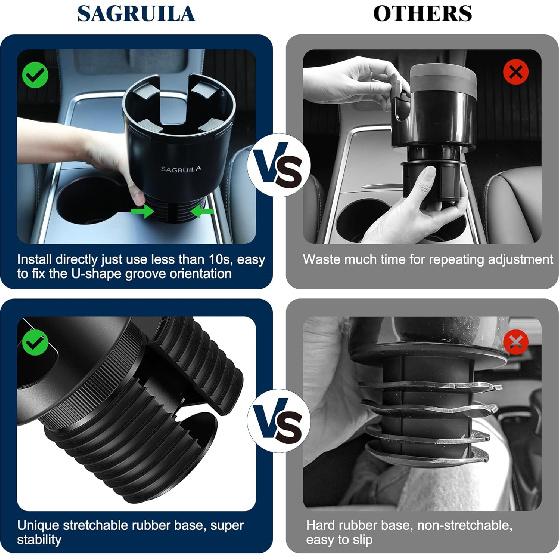 SAGRUILA

OTHERS

SAGRUILA

VS

Install directly just use less than 10s, easy to fix the U-shape groove orientation

Waste much time for repeating adjustment

VS

Unique stretchable rubber base, super stability

Hard rubber base, non-stretchable, easy to slip