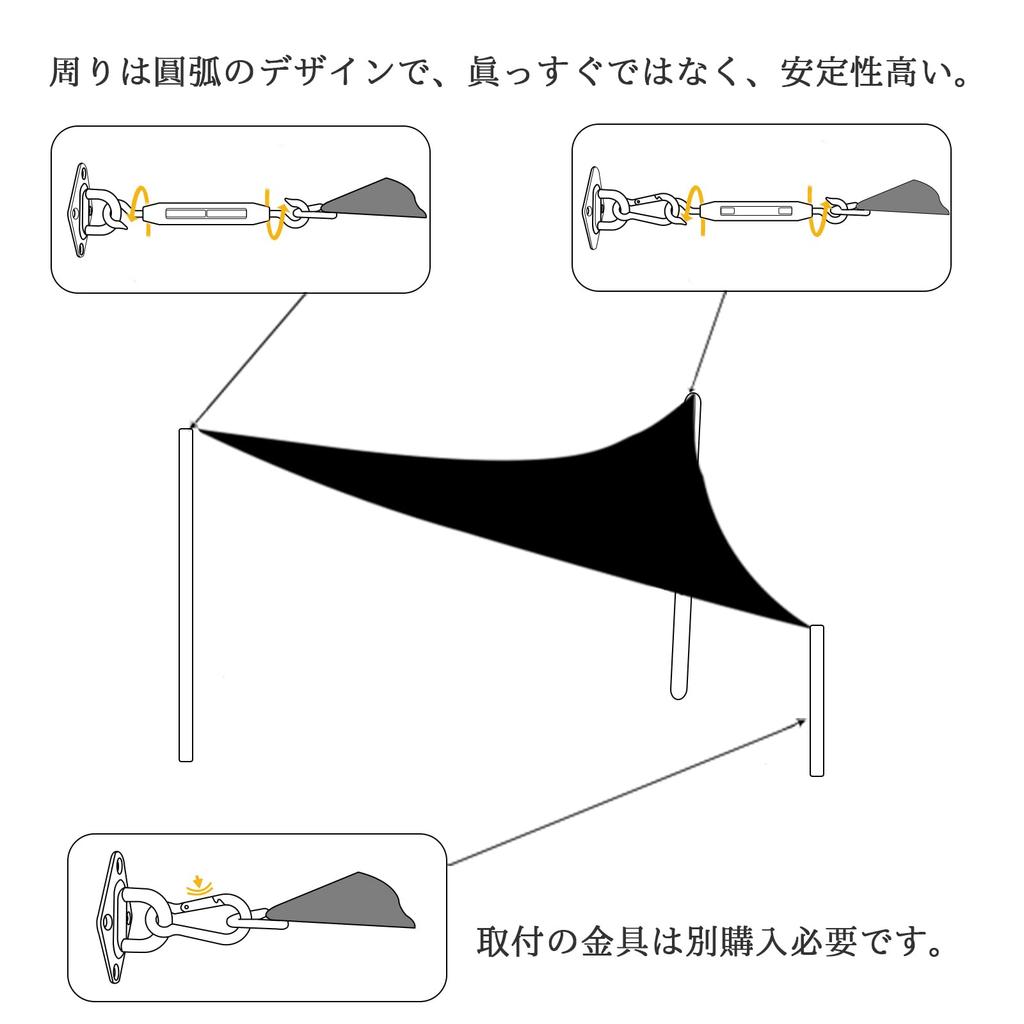 周りは圓弧のデザインで、眞っすぐではなく、安定性高い。

取付の金具は別購入必要です。