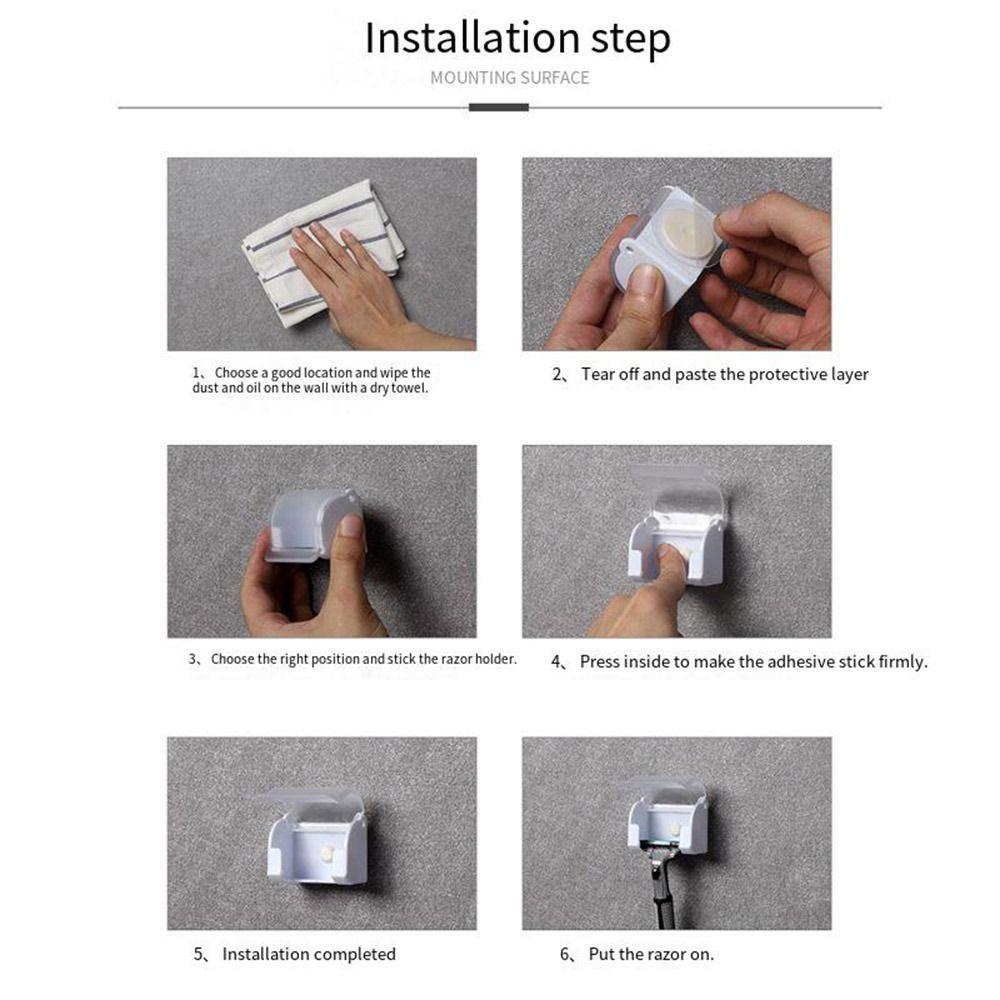 Installation step

MOUNTING SURFACE

1、Choose a good location and wipe the dust and oil on the wall with a dry towel.

2、Tear off and paste the protective layer

3、Choose the right position and stick the razor holder.

4、Press inside to make the adhesive stick firmly.

5、Installation completed

6、Put the razor on.