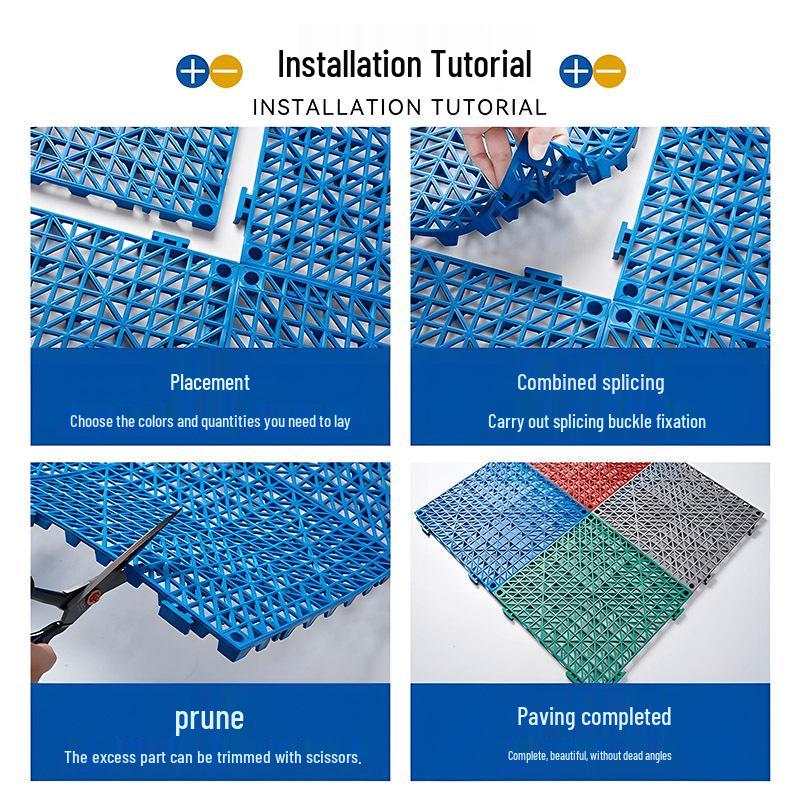 Installation Tutorial
INSTALLATION TUTORIAL

Placement
Choose the colors and quantities you need to lay

Combined splicing
Carry out splicing buckle fixation

prune
The excess part can be trimmed with scissors.

Paving completed
Complete, beautiful, without dead angles