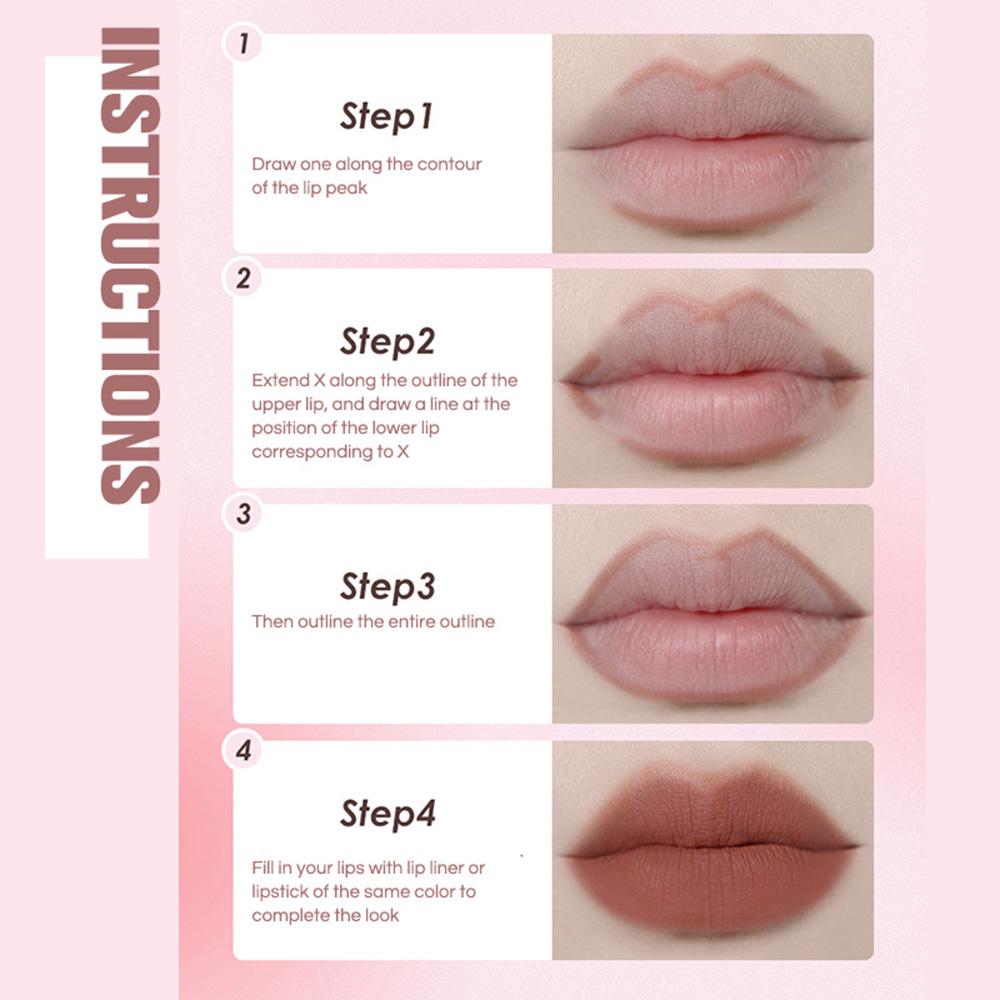 INSTRUCTIONS

1
Step1
Draw one along the contour of the lip peak

2
Step2
Extend X along the outline of the upper lip, and draw a line at the position of the lower lip corresponding to X

3
Step3
Then outline the entire outline

4
Step4
Fill in your lips with lip liner or lipstick of the same color to complete the look