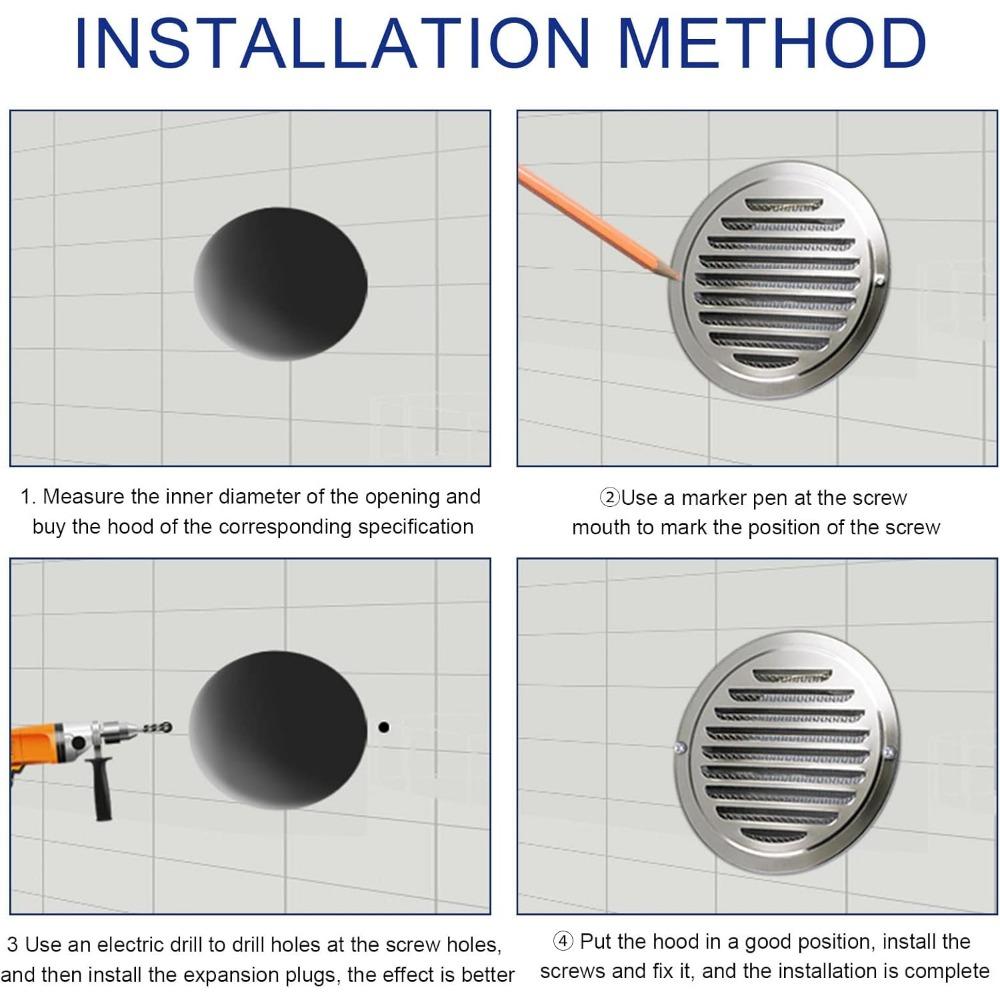 INSTALLATION METHOD

1. Measure the inner diameter of the opening and buy the hood of the corresponding specification

②Use a marker pen at the screw mouth to mark the position of the screw

3 Use an electric drill to drill holes at the screw holes, and then install the expansion plugs, the effect is better

④ Put the hood in a good position, install the screws and fix it, and the installation is complete