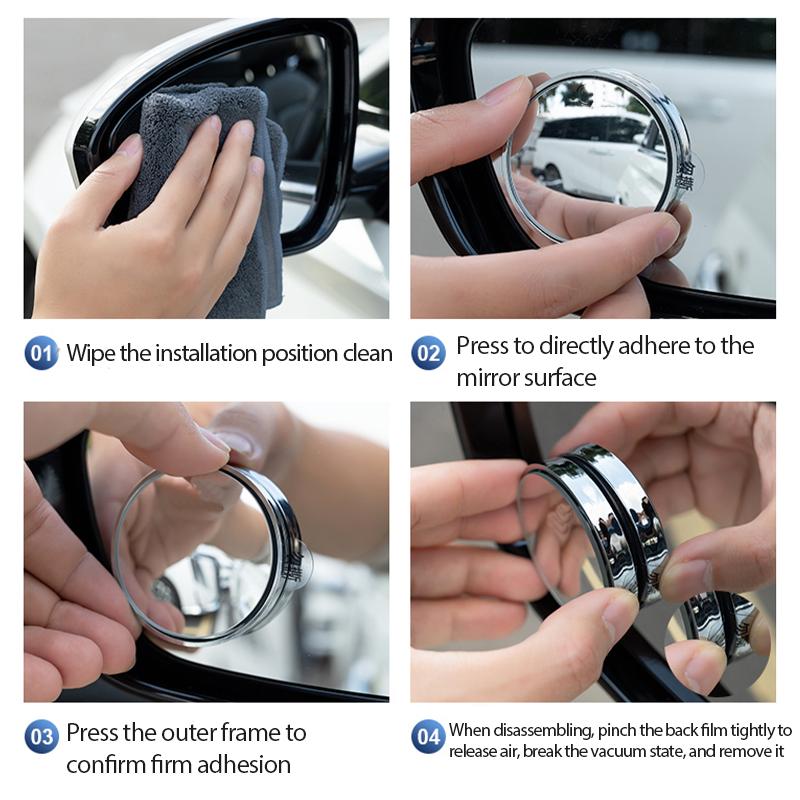 01 Wipe the installation position clean

02 Press to directly adhere to the mirror surface

03 Press the outer frame to confirm firm adhesion

04 When disassembling, pinch the back film tightly to release air, break the vacuum state, and remove it