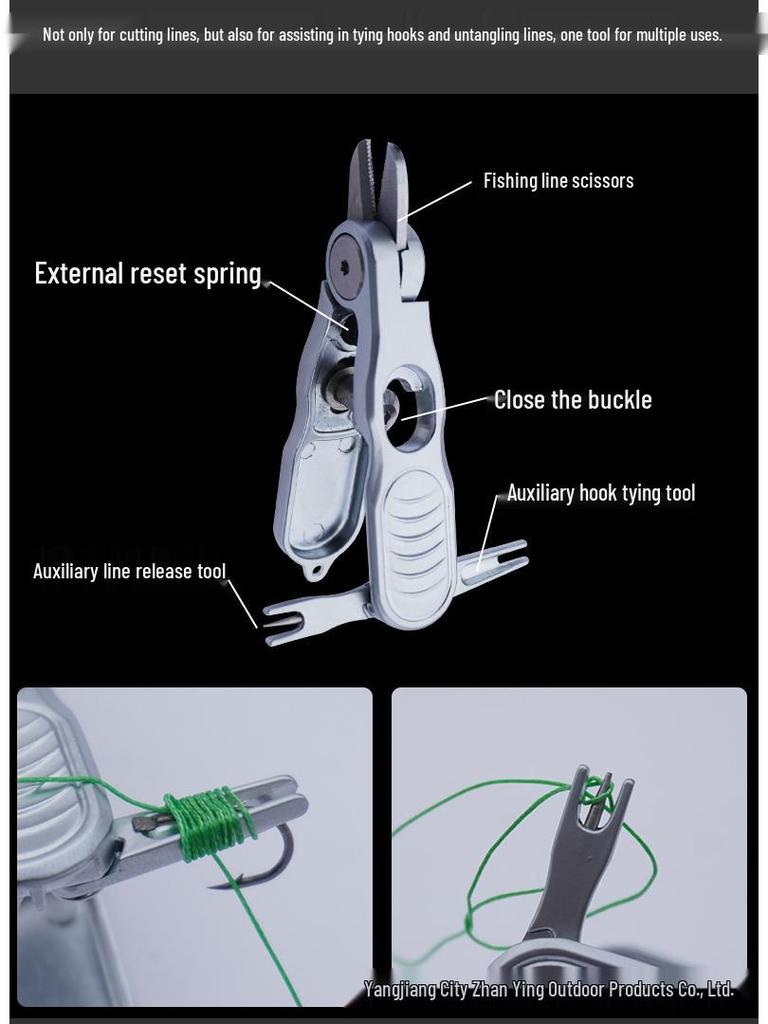 Not only for cutting lines, but also for assisting in tying hooks and untangling lines, one tool for multiple uses.

Fishing line scissors

External reset spring

Close the buckle

Auxiliary hook tying tool

Auxiliary line release tool

Yangjiang City Zhan Ying Outdoor Products Co., Ltd.