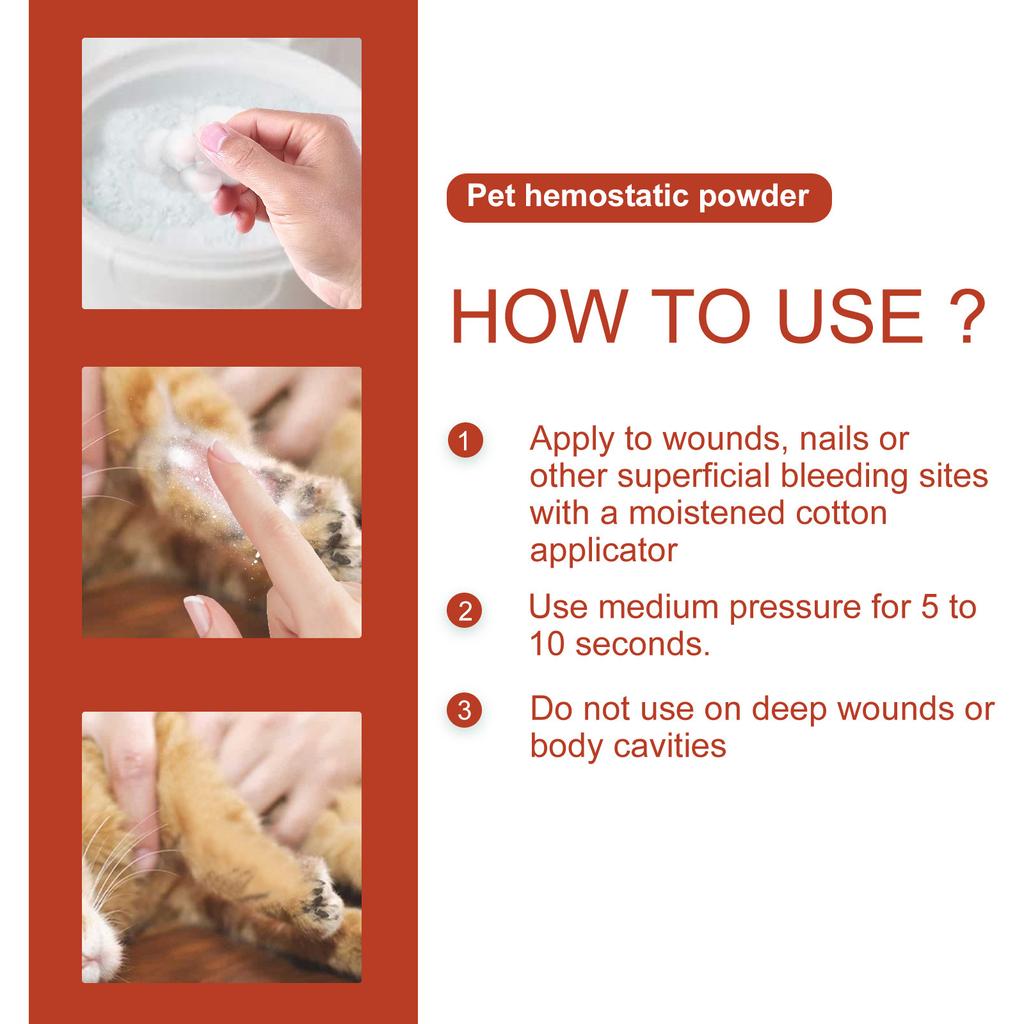 Pet hemostatic powder

HOW TO USE ?

1 Apply to wounds, nails or other superficial bleeding sites with a moistened cotton applicator

2 Use medium pressure for 5 to 10 seconds.

3 Do not use on deep wounds or body cavities